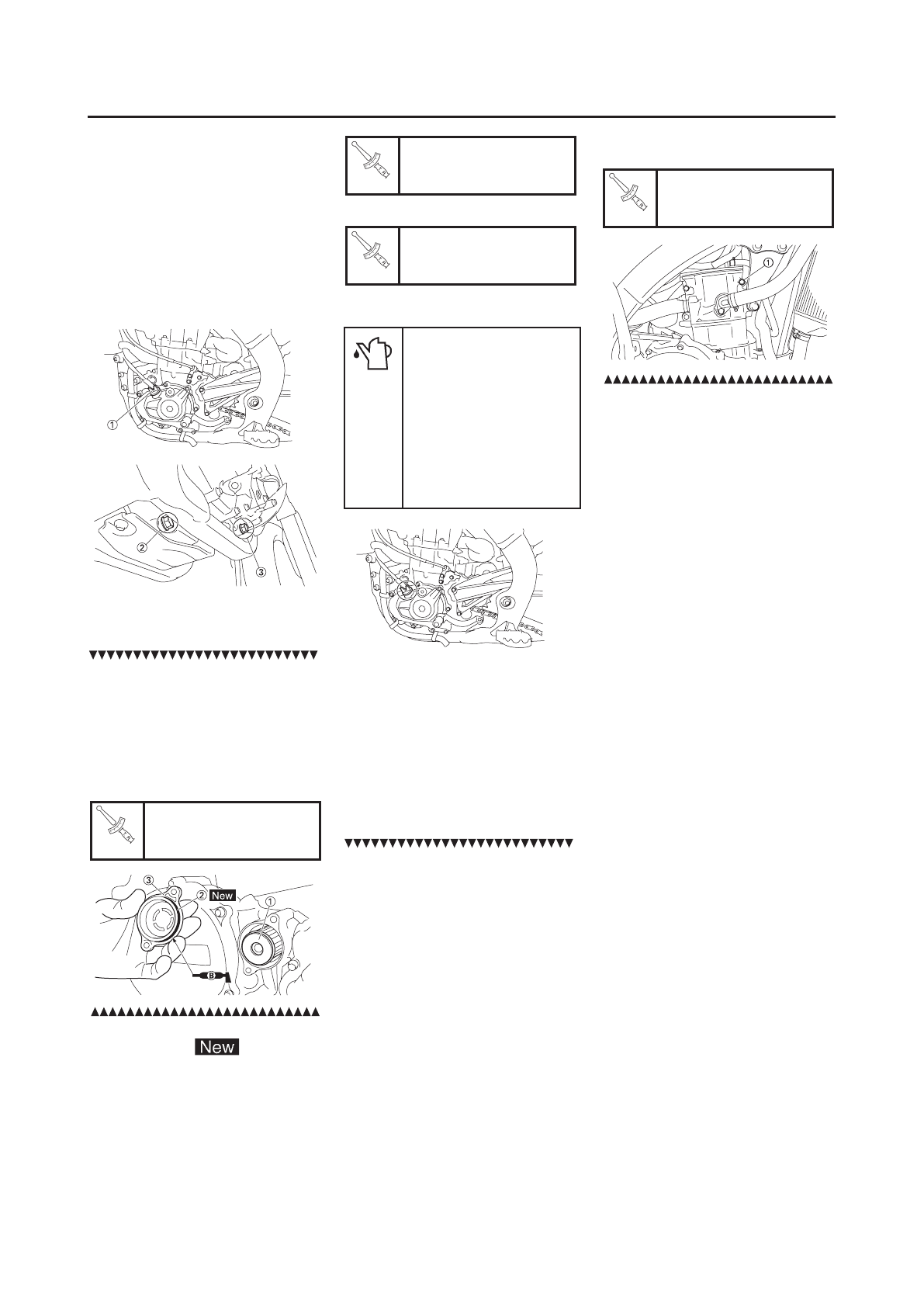 ①

②

③

③

② New

①

B

New

①