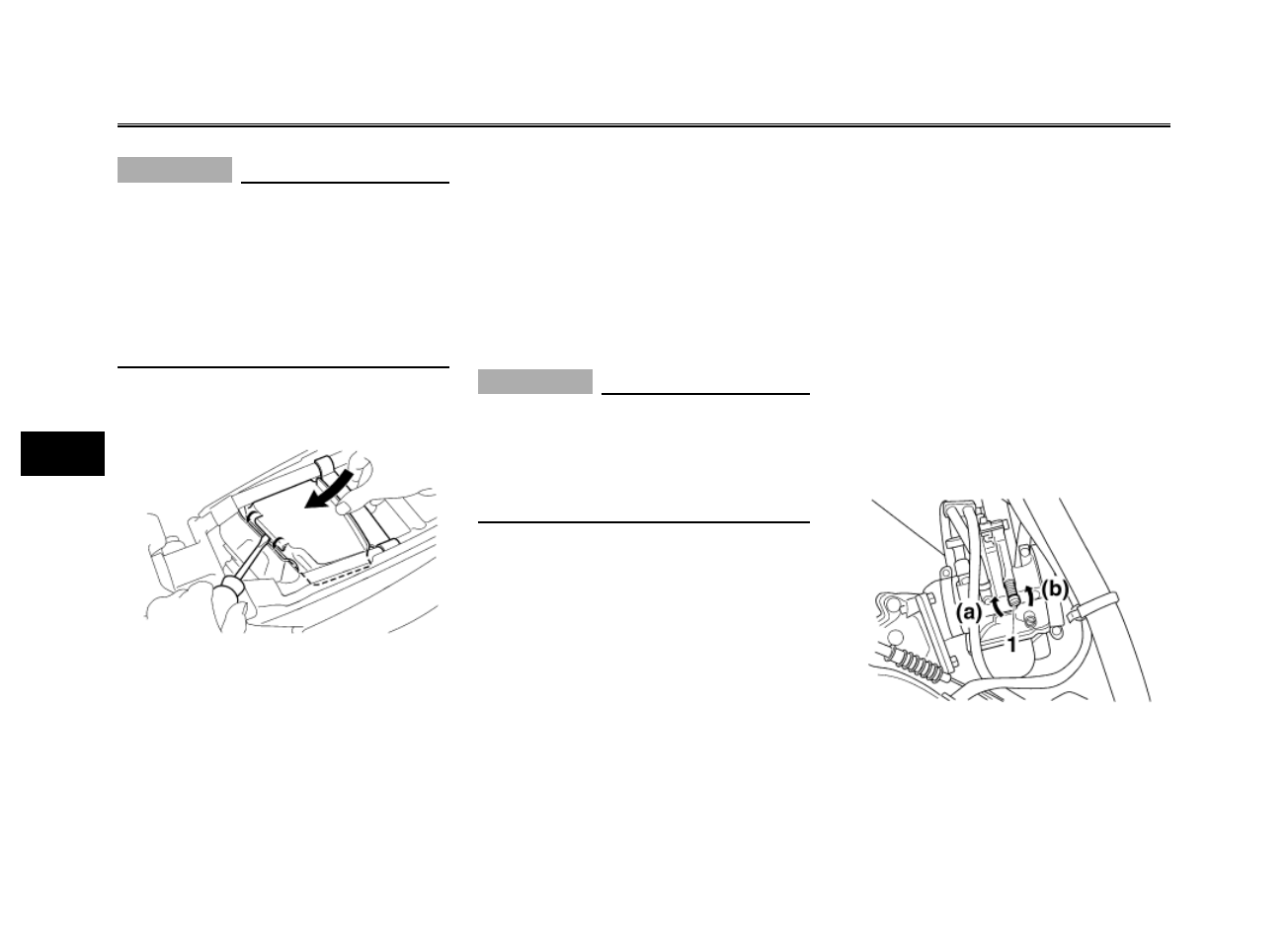 (a)
(b)
1