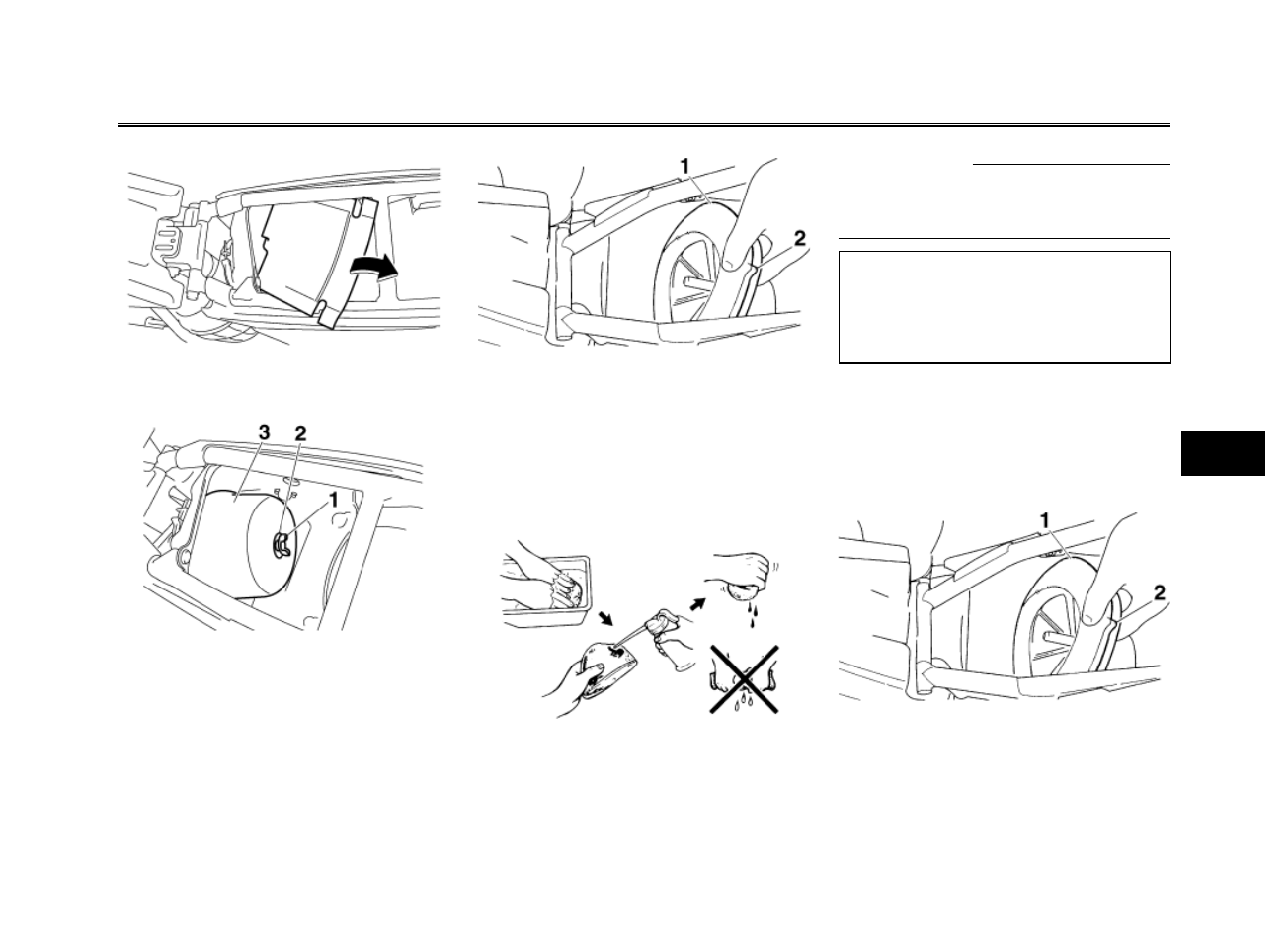 1
2
3
2
1
1
2