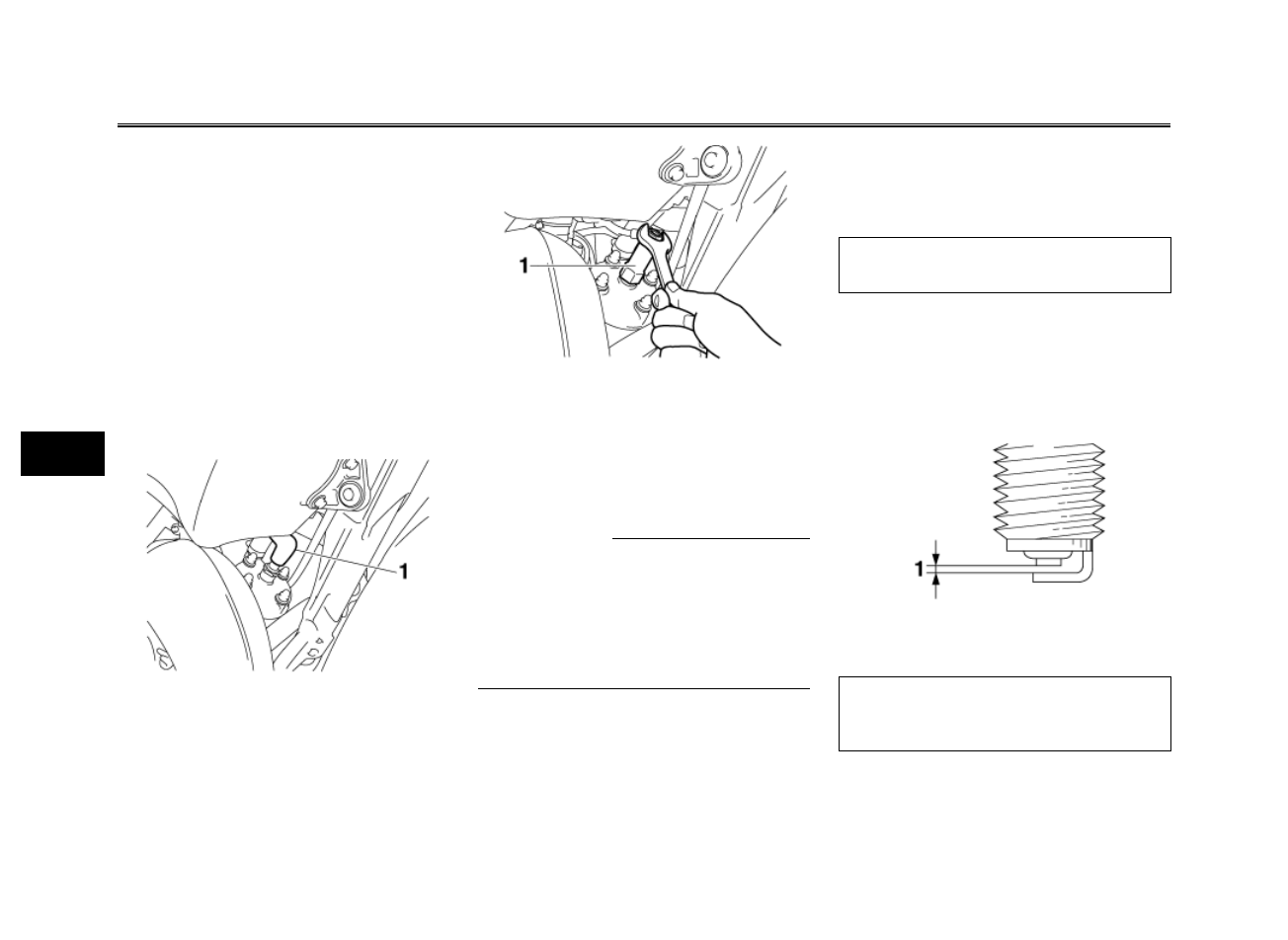 1

1

1