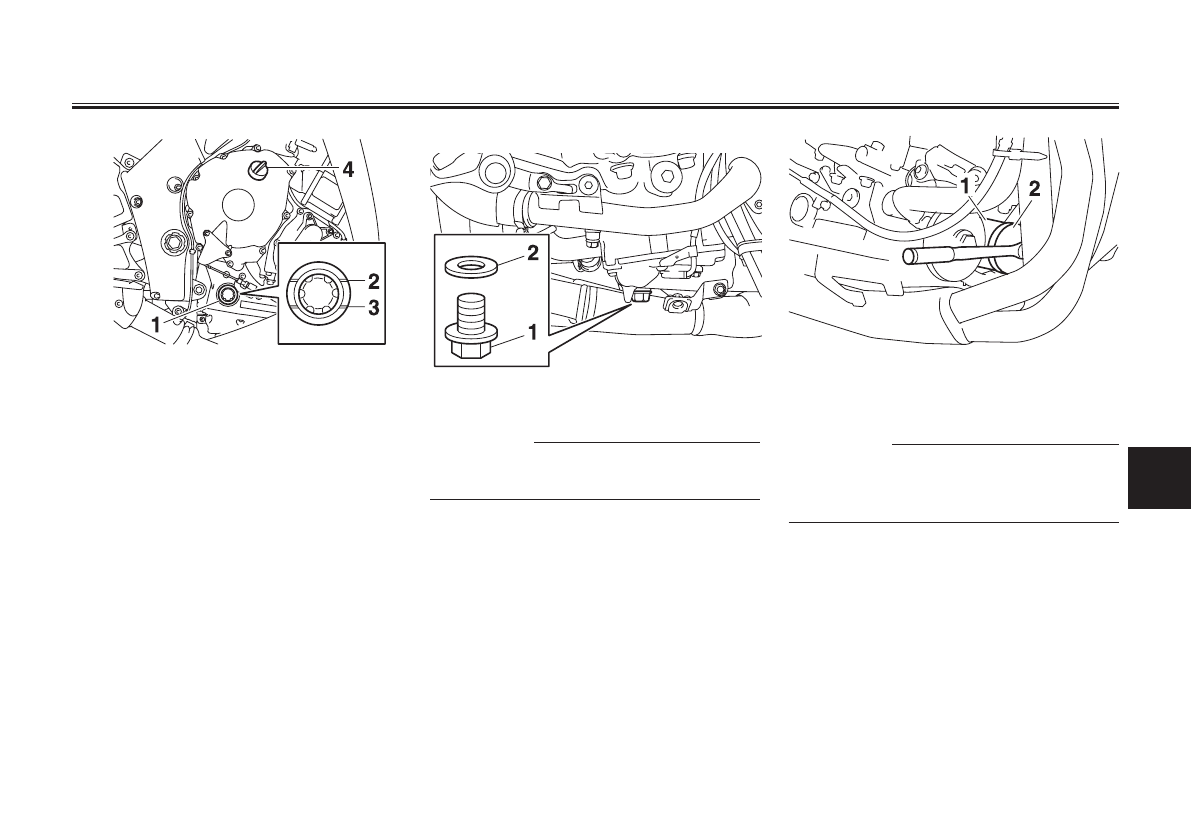 4

2

3

1

2

1

1

2