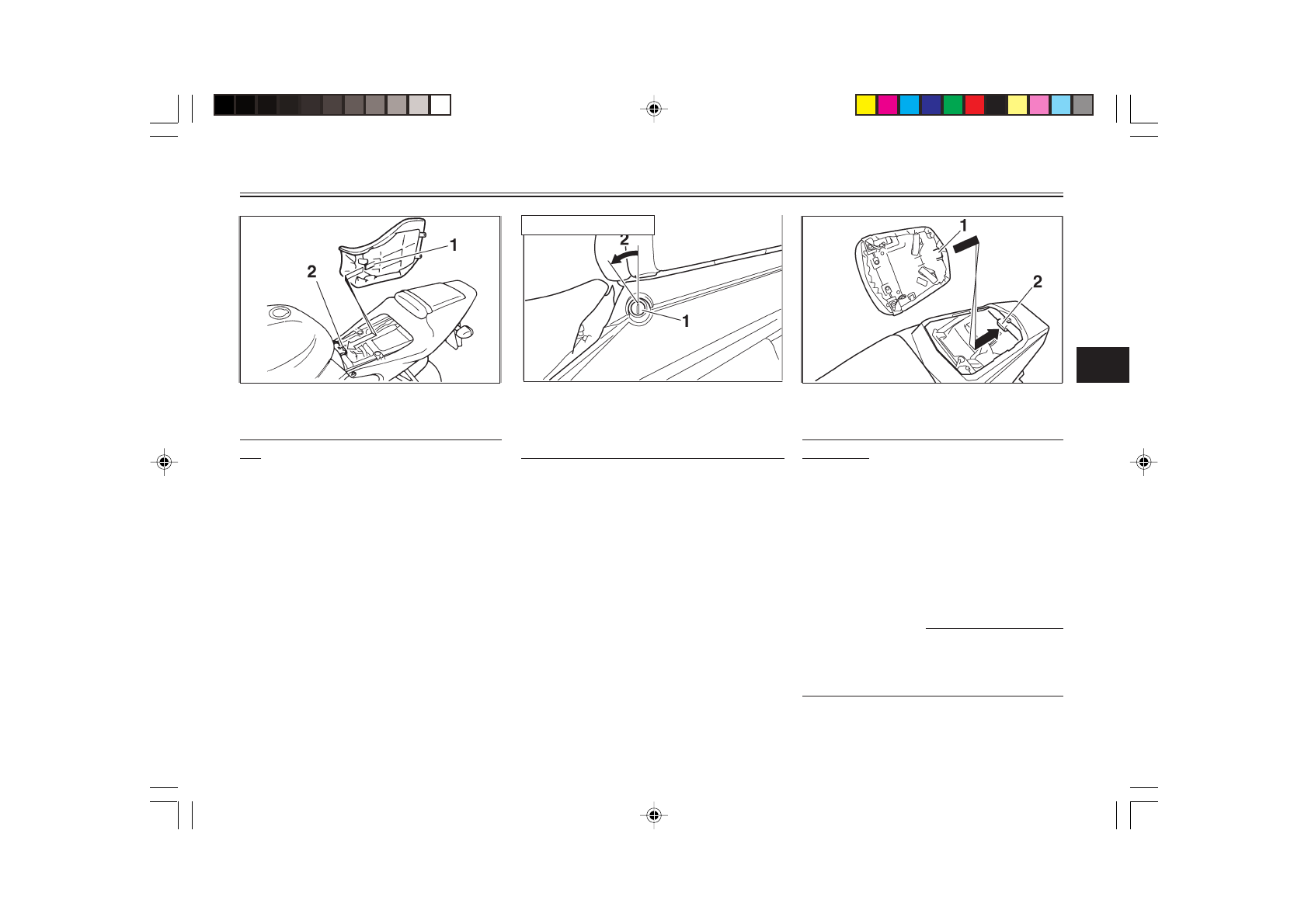 1
2

2
1

1
2