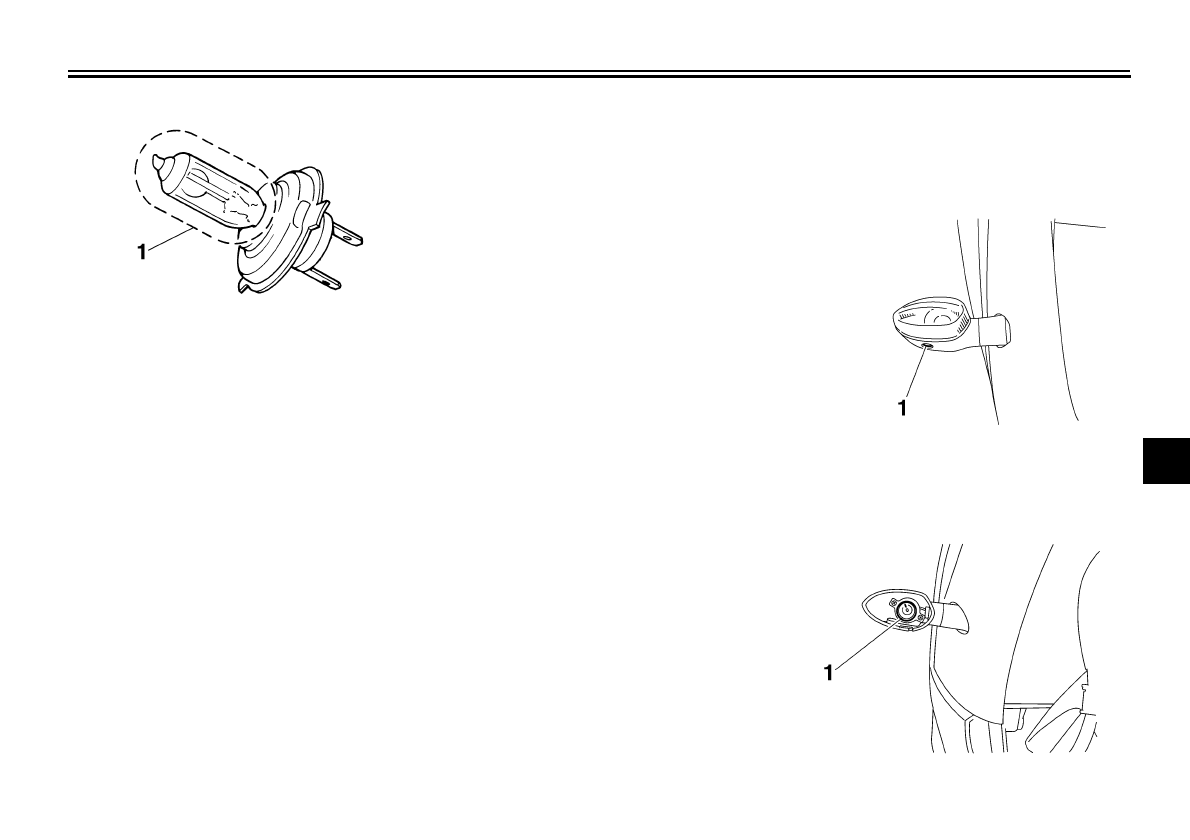 1

1

1