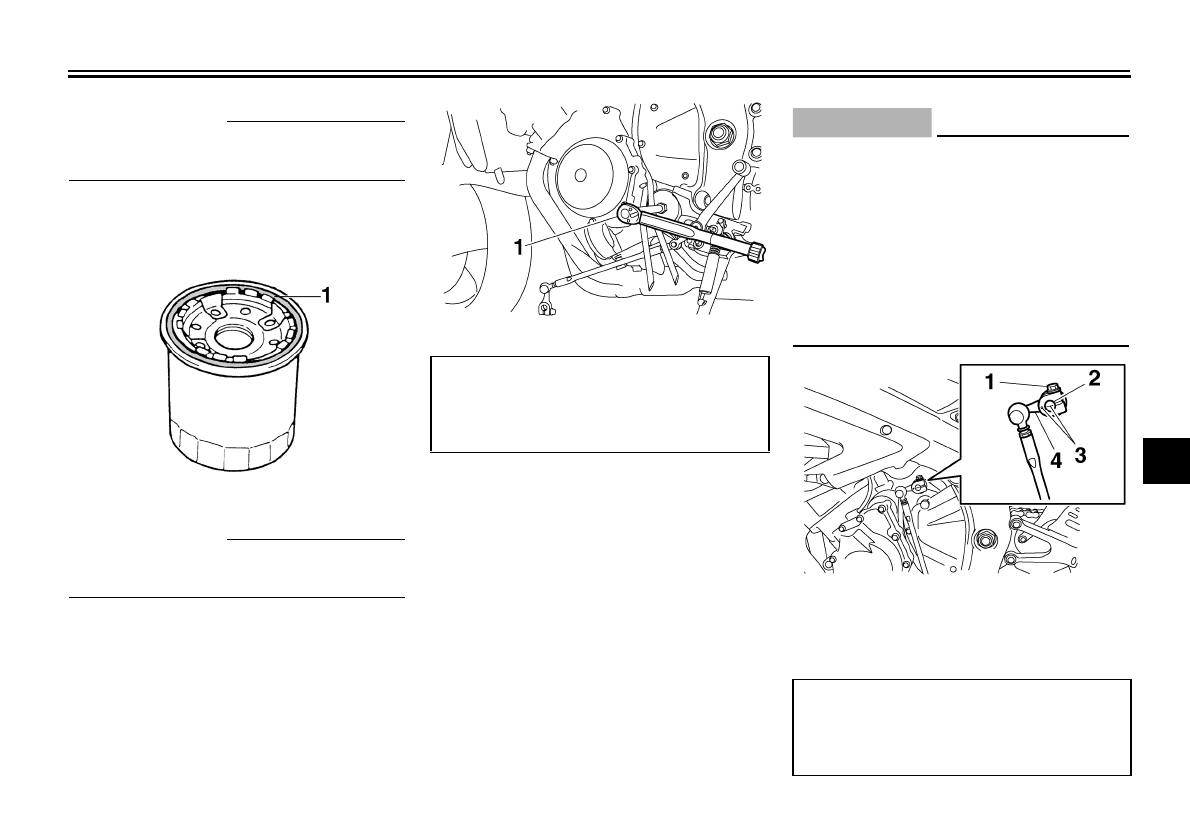 1

1

1
2
4
3