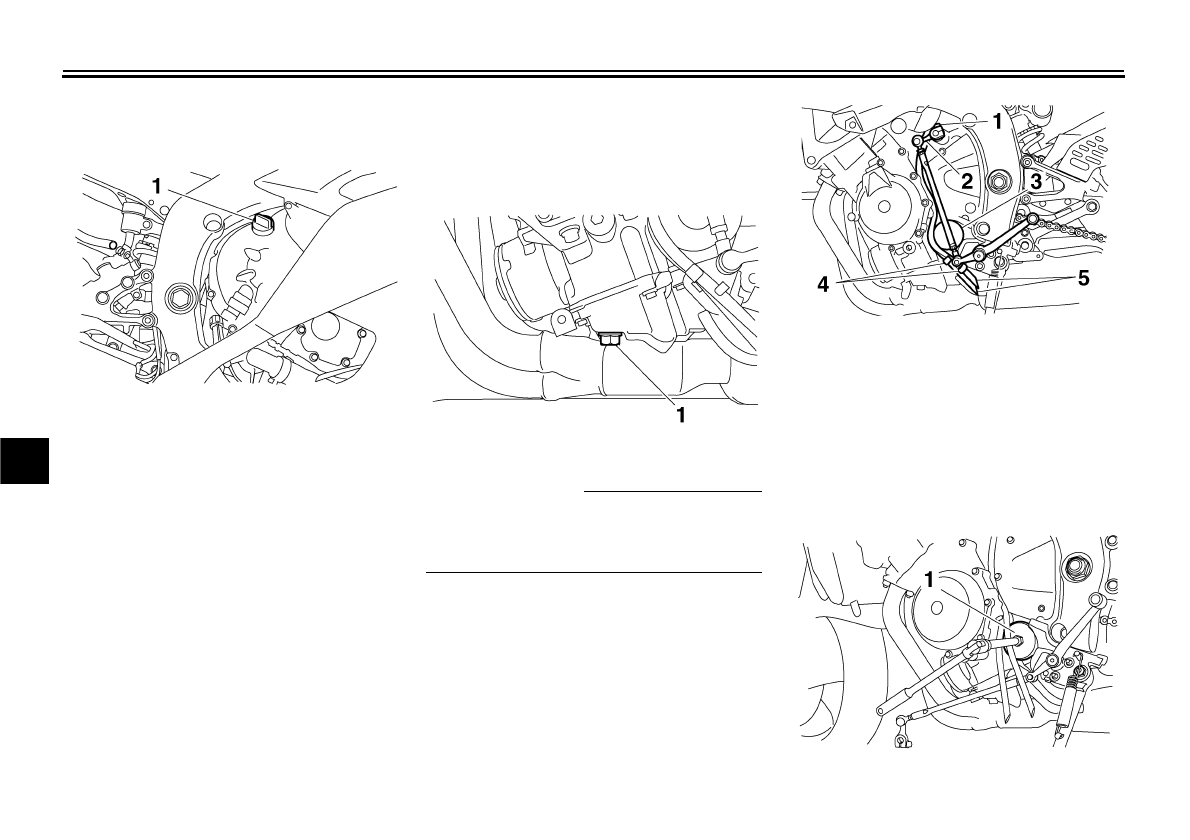 1

1

1

2

3

4

5

1