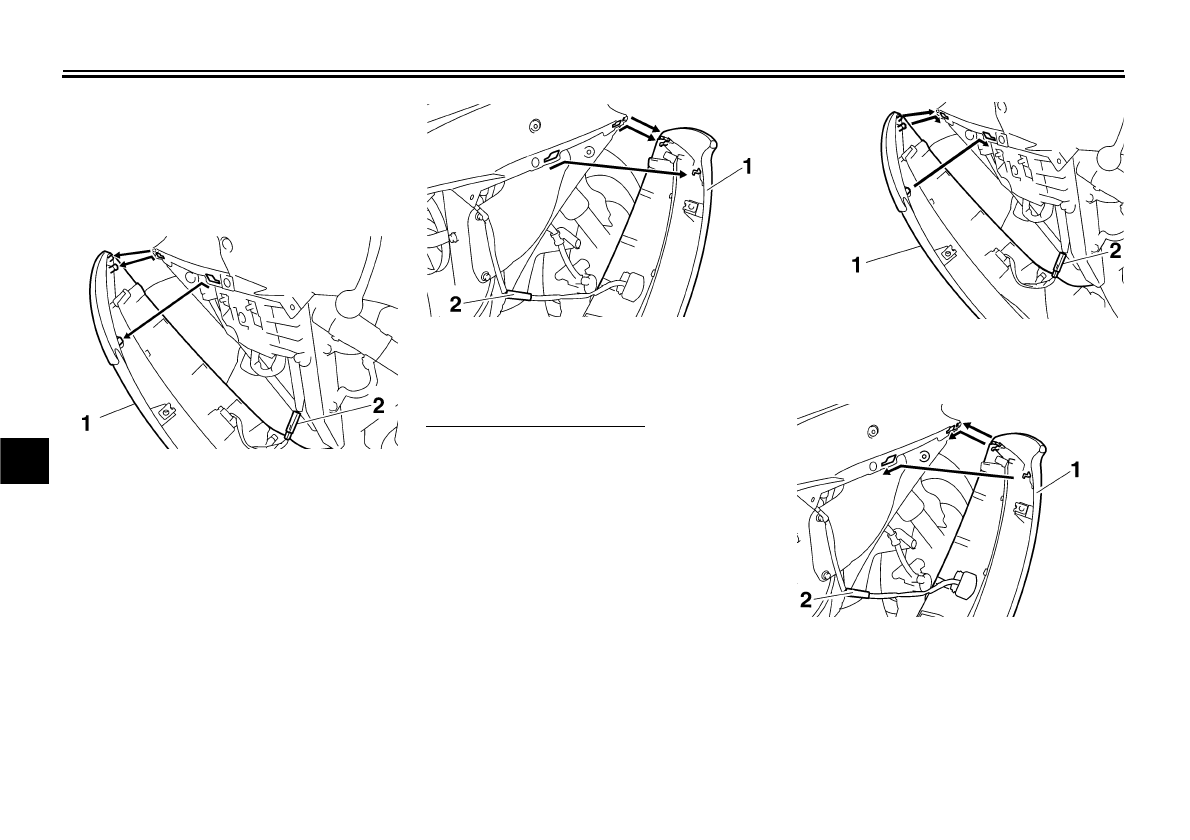 1
2
1
2
1
2
1
2