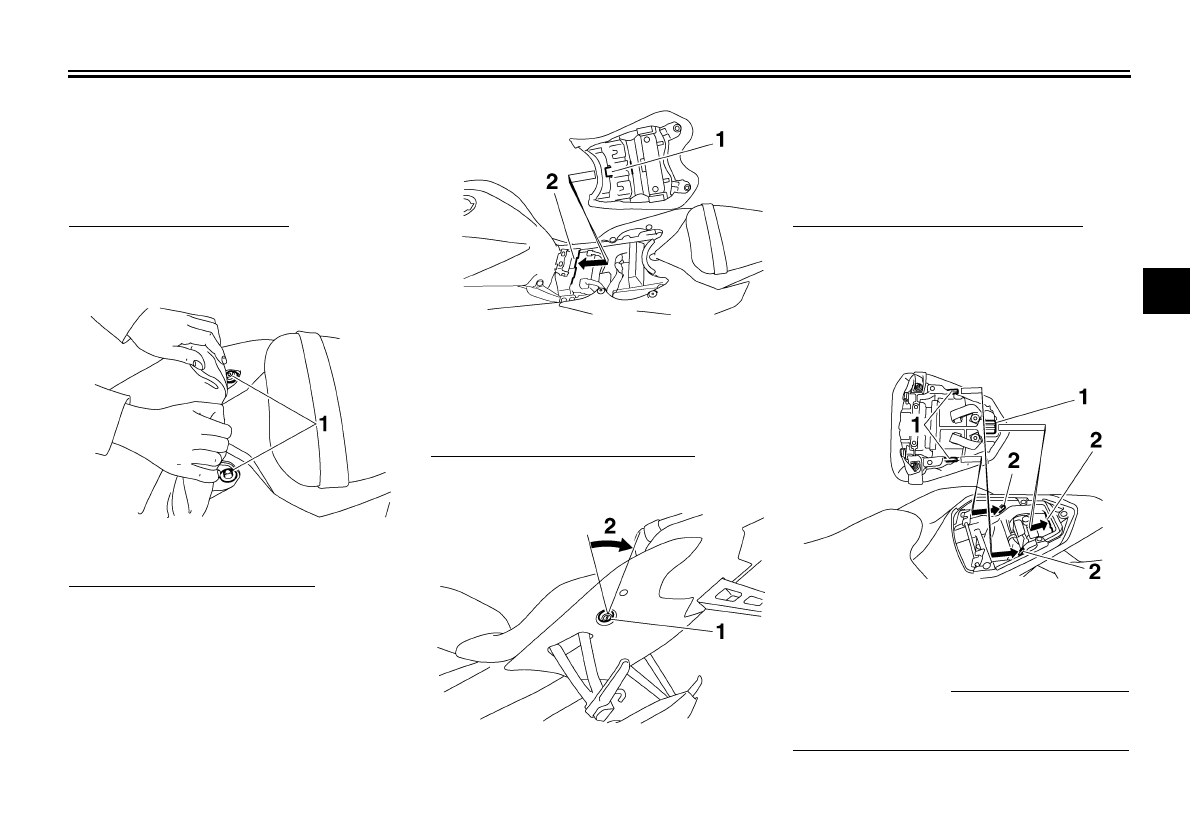 1

2

1

2

1

1

1

2

2

2