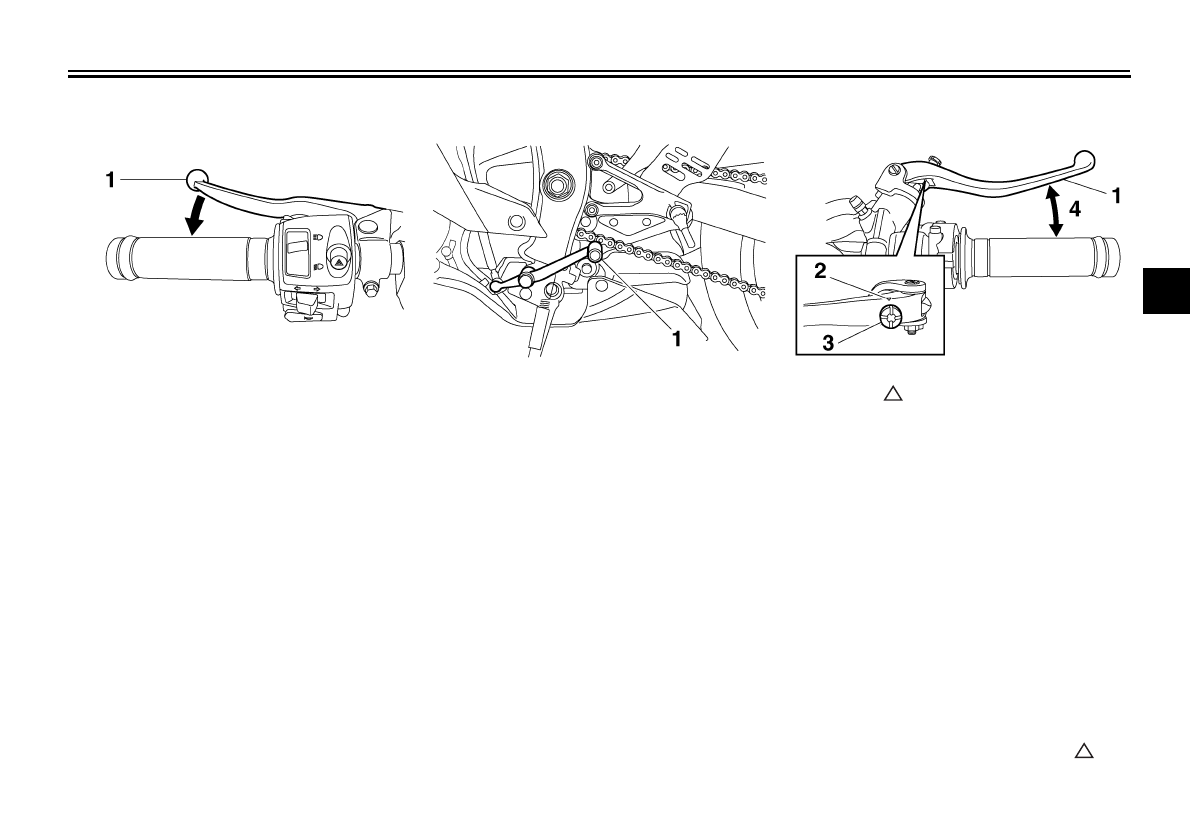 1

1

1

4

2

3