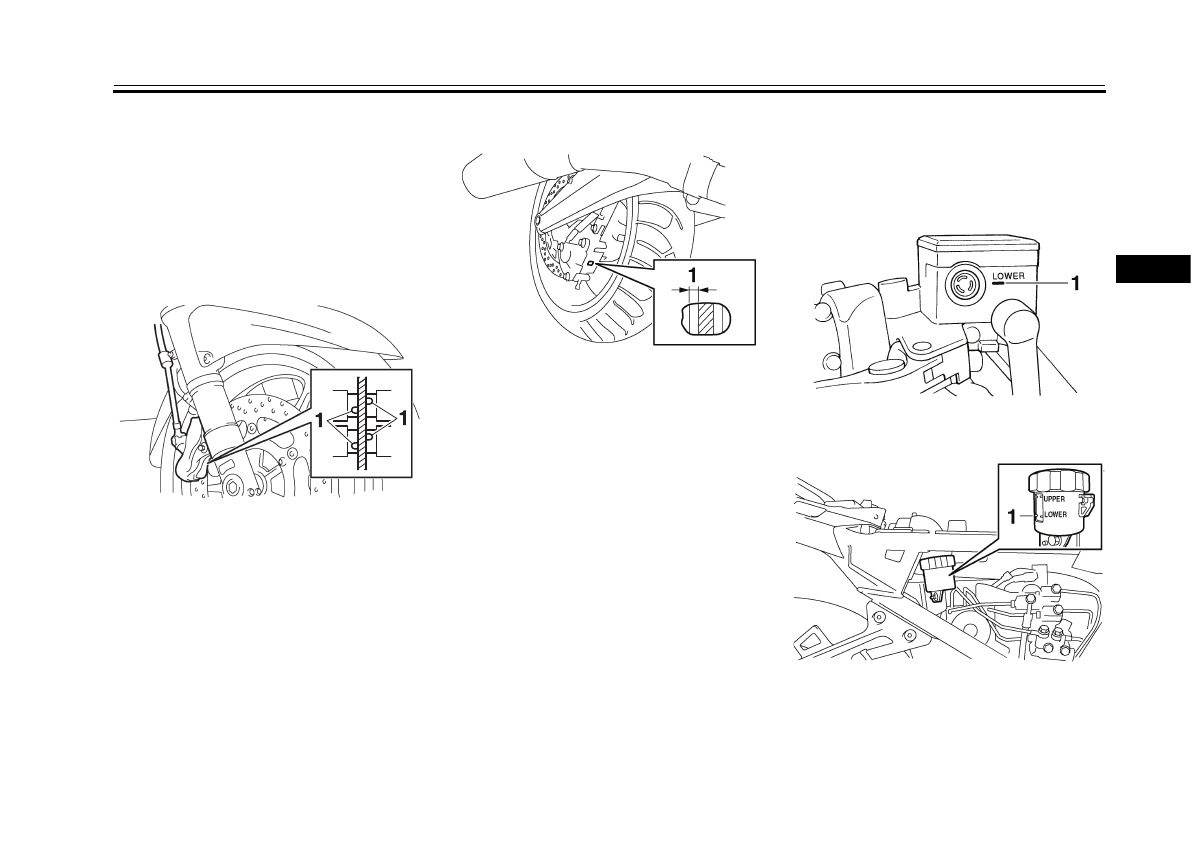 1
1

1

LOWER
1

UPPER
LOWER
1