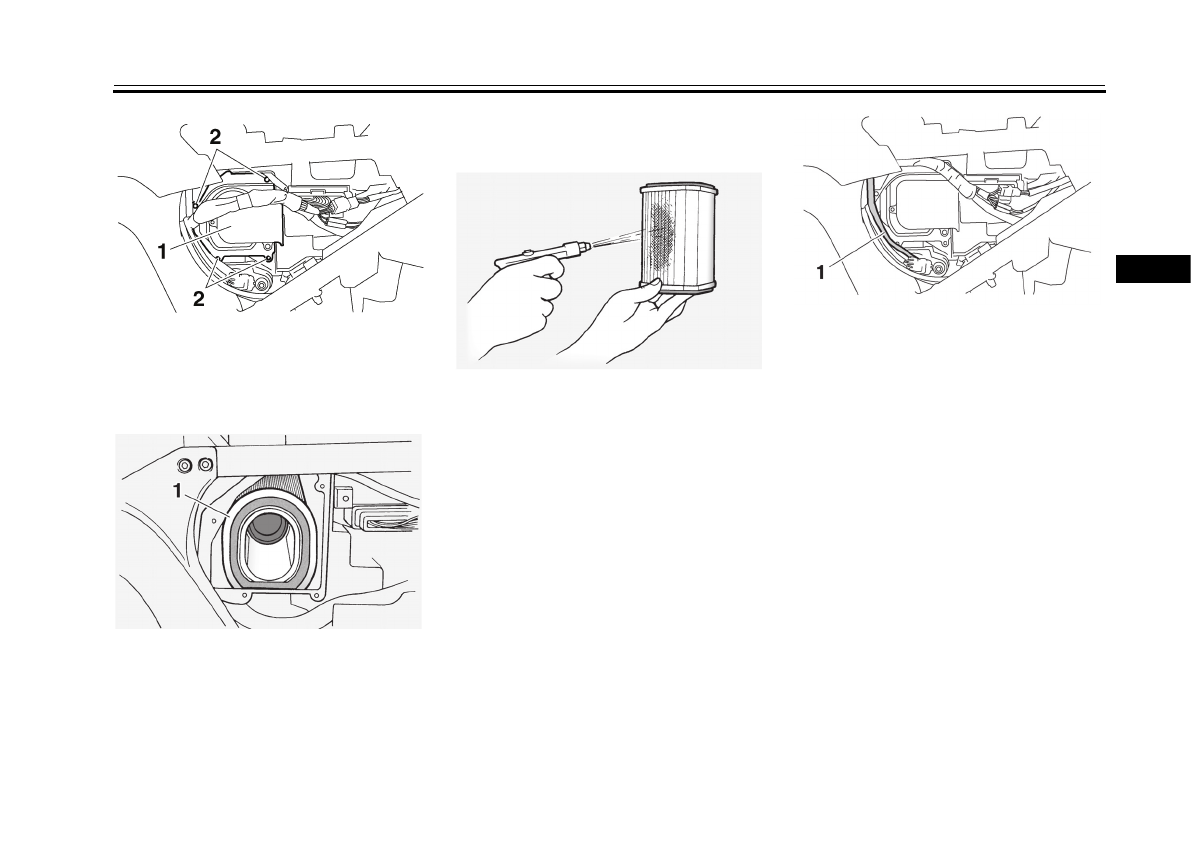 2
1
2

1

1