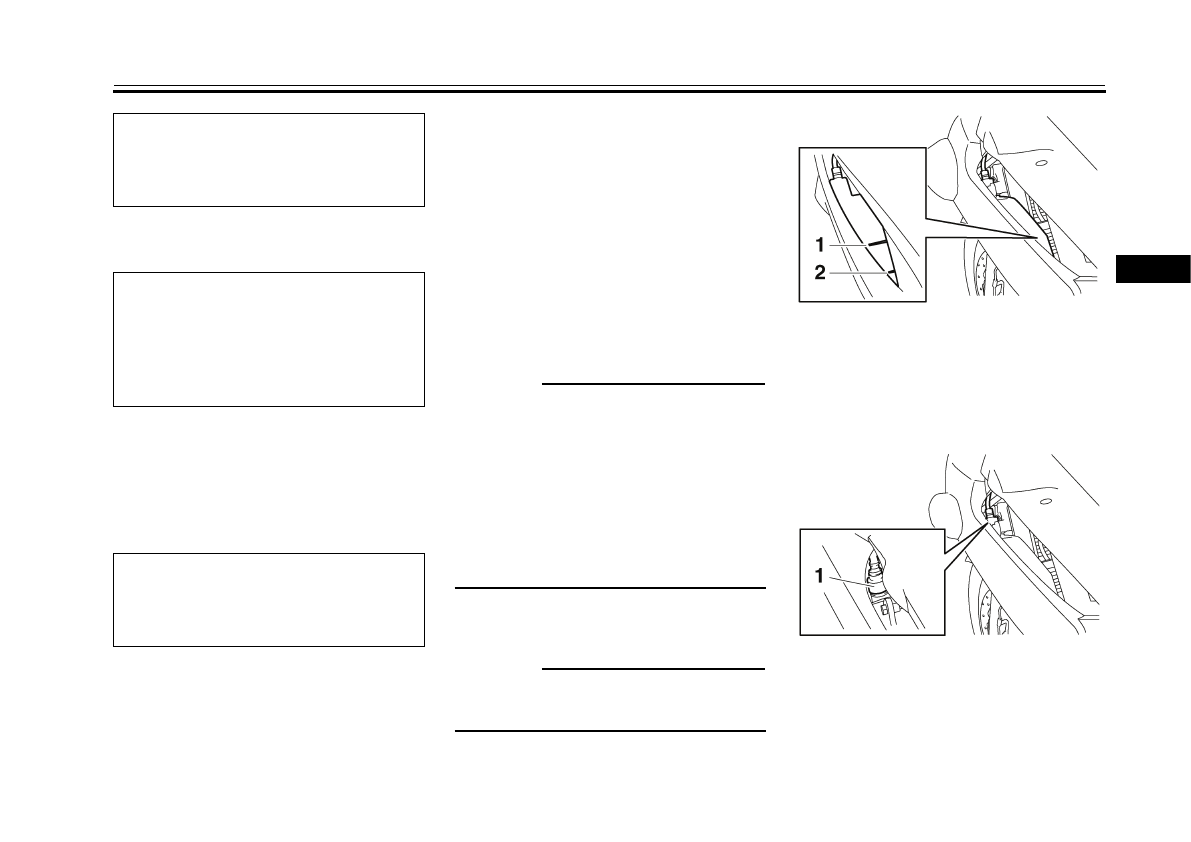 1
2

1