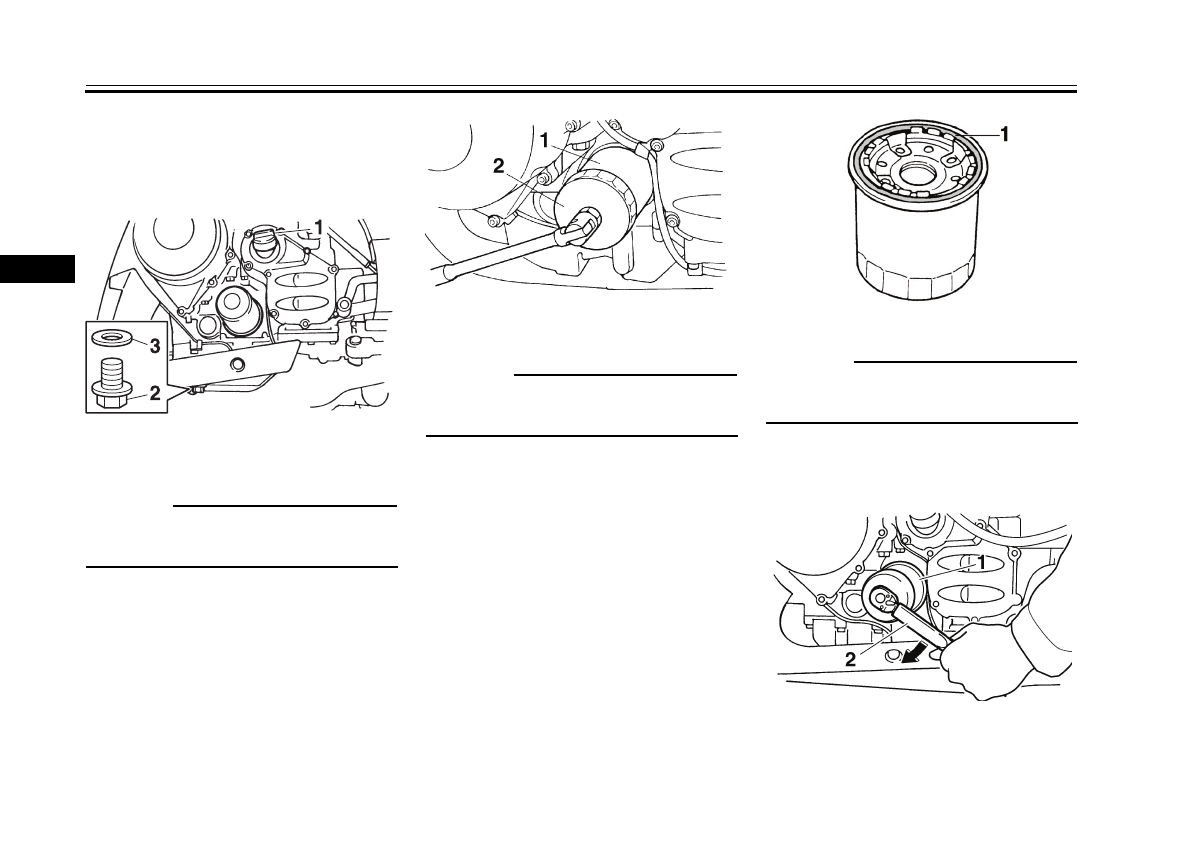 1

3

2

1

2

1

1

2