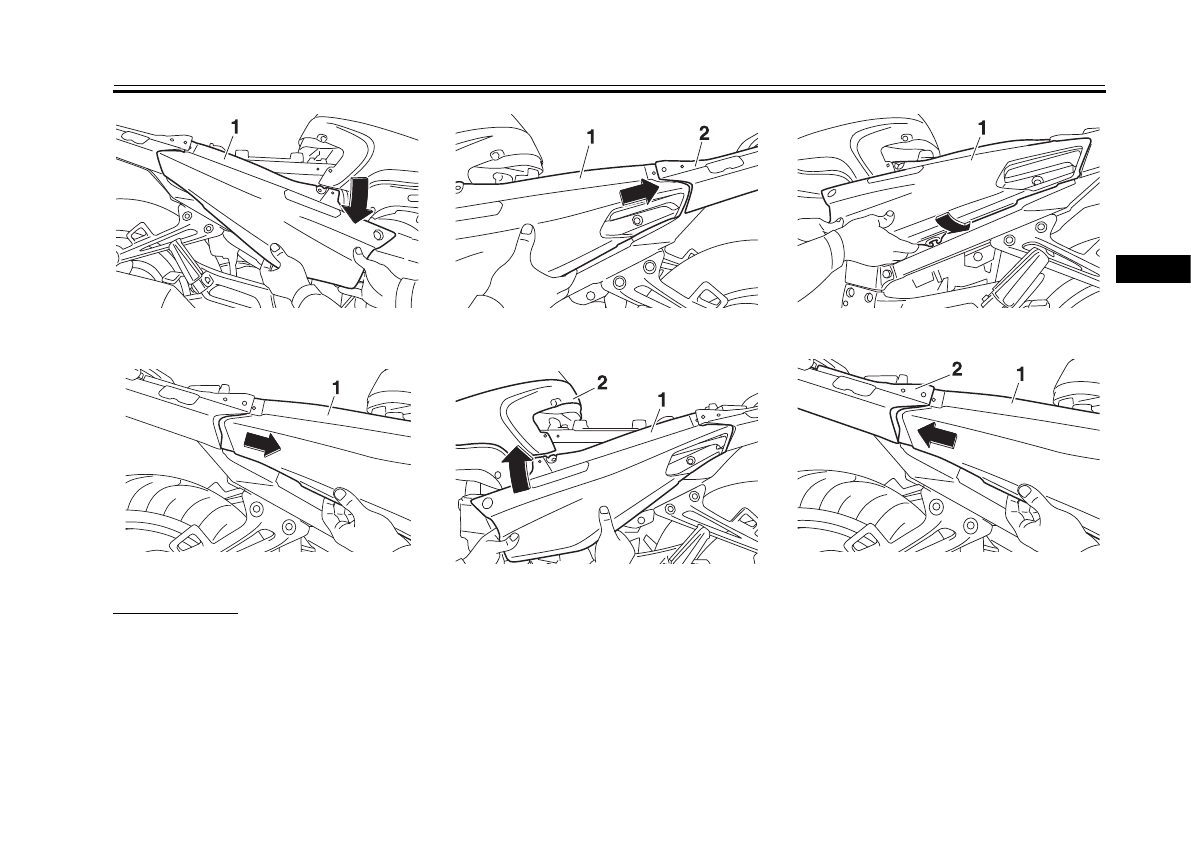 1

1 2

1

1

2 1

2 1