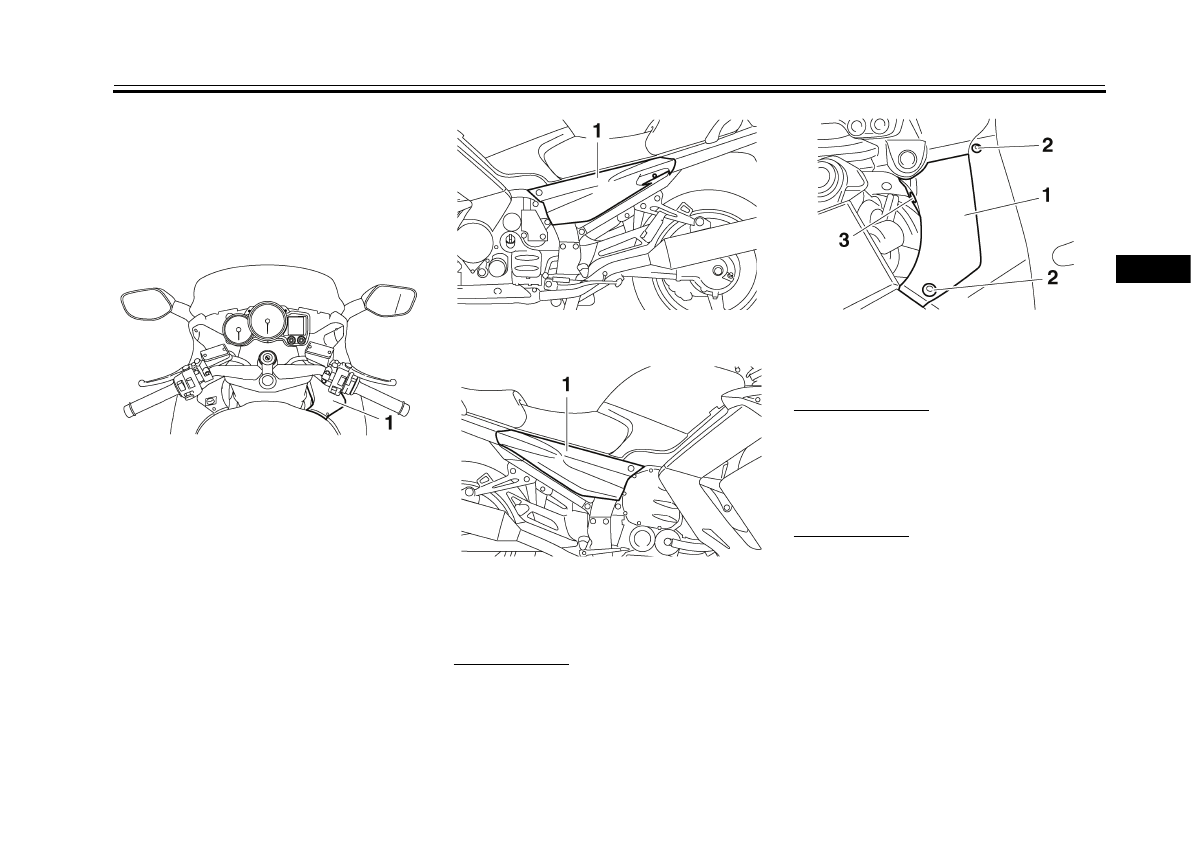 1

1

1

2

1

3

2