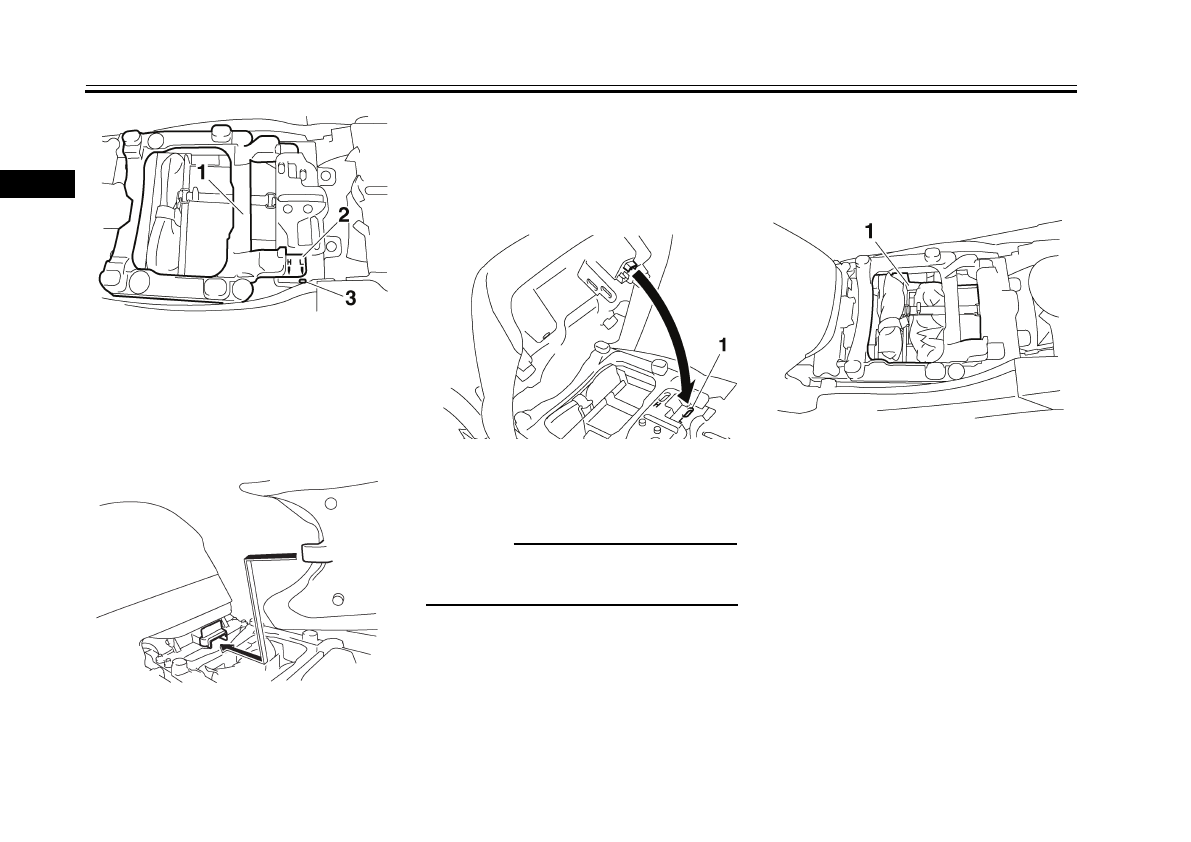 1
2
H L
3

1

1