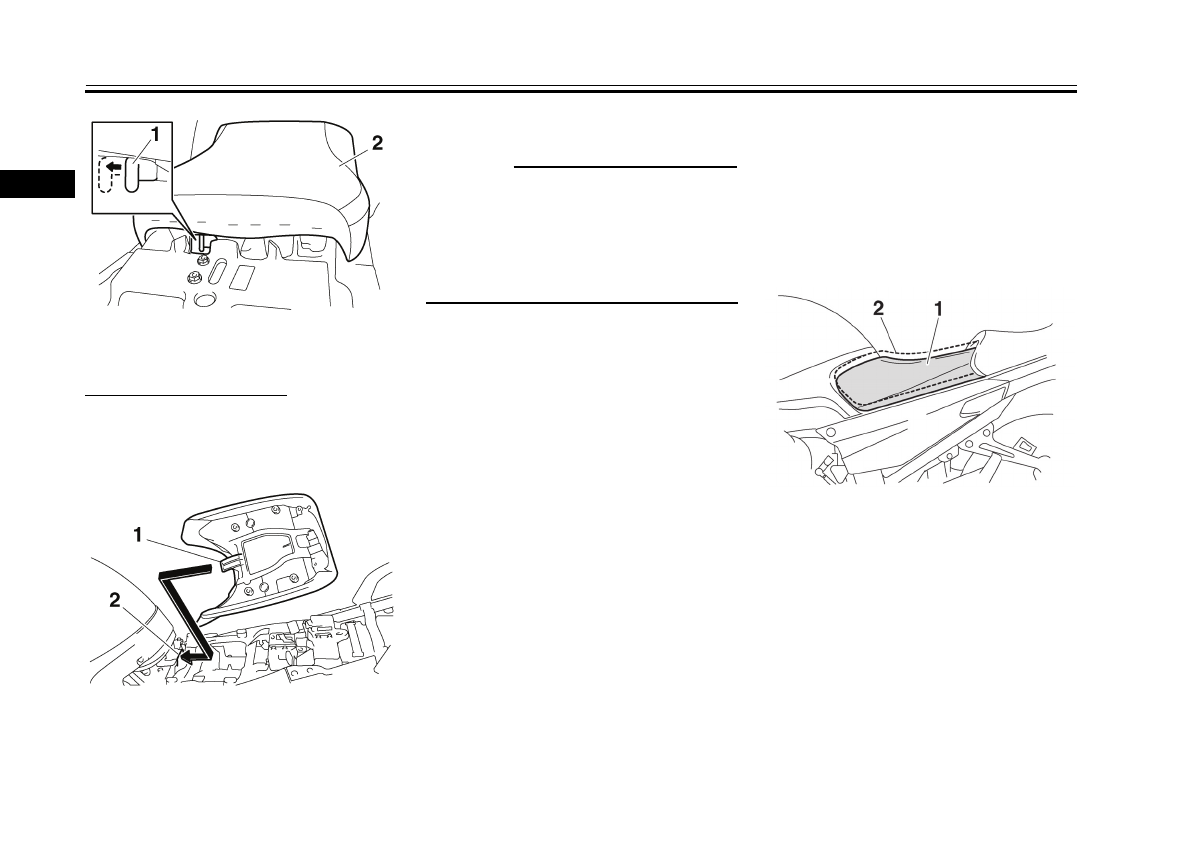 1

2

1

2

2

1