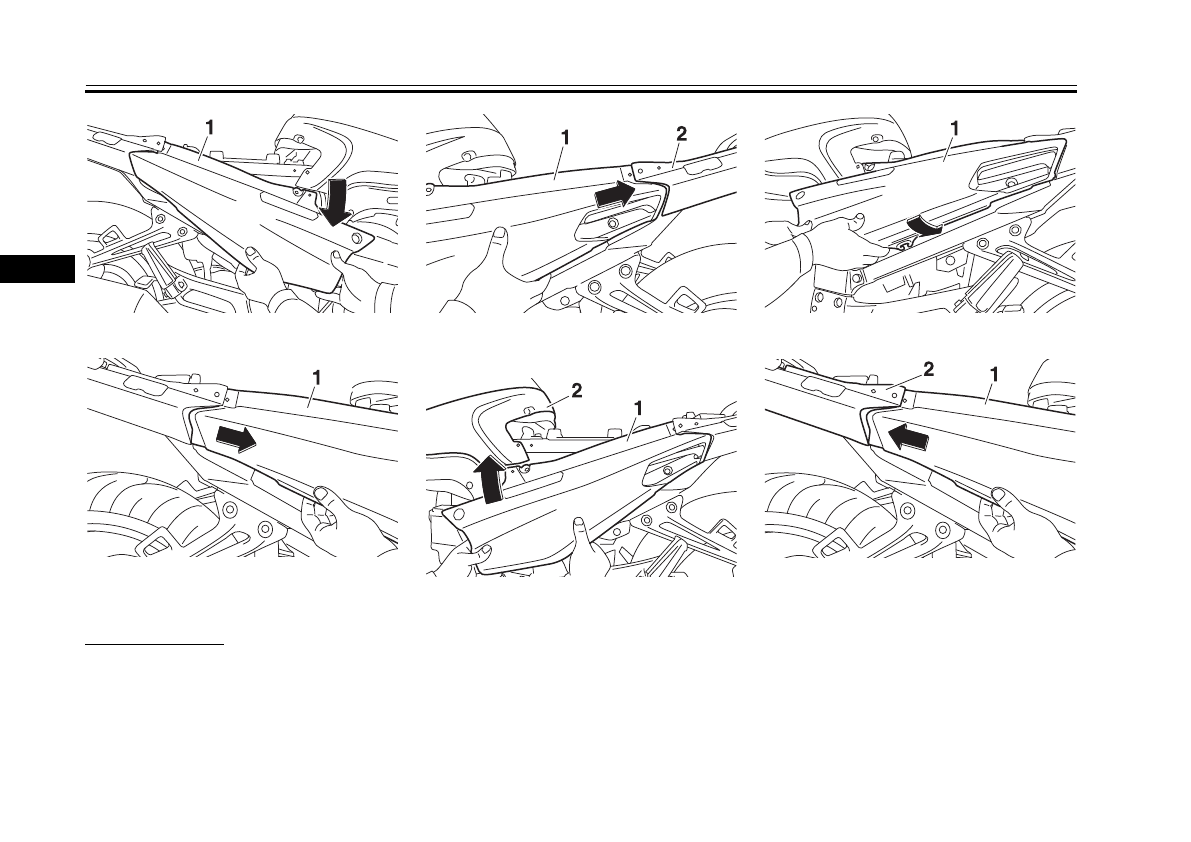 1

1
2

1

1

2
1

2
1