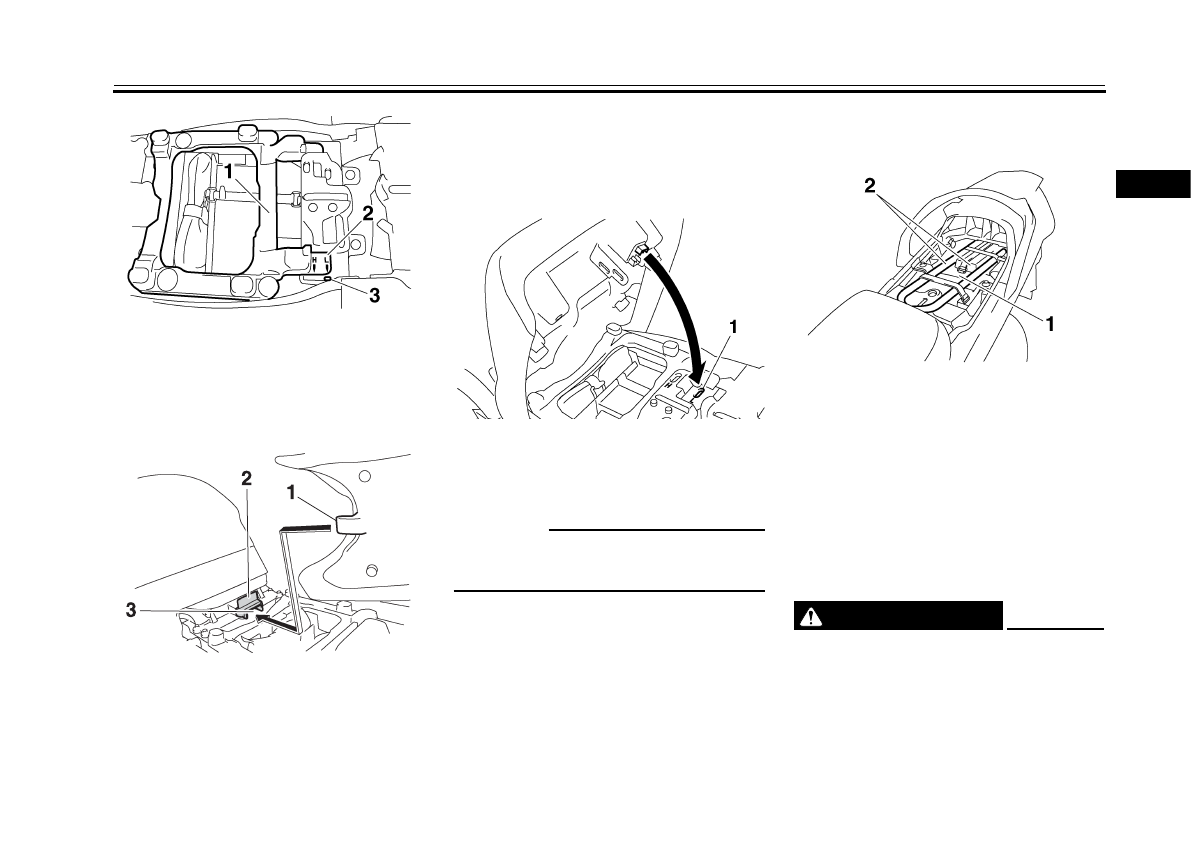 1
2
H L
3

2
1
3

1

2
1