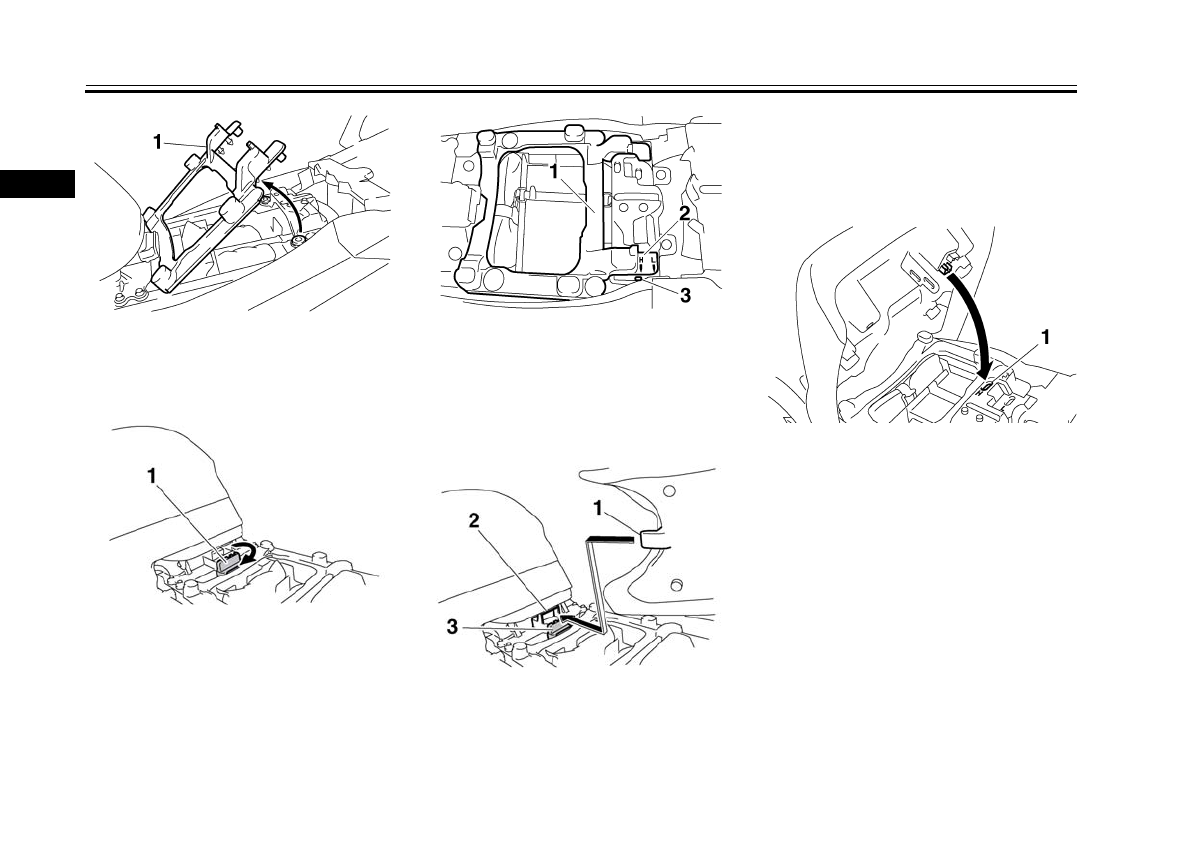 1

1
2
H L
3

1

1

1
2
3