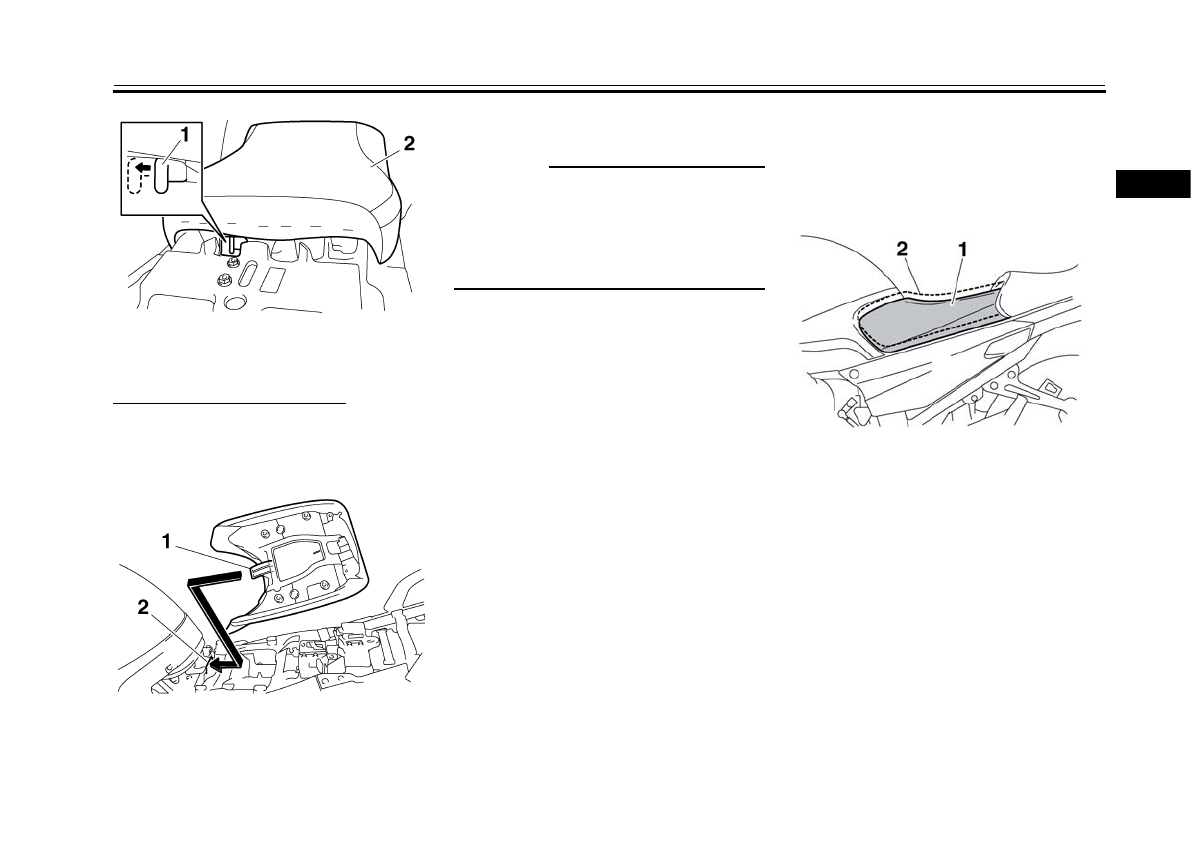 1

2

1

2

2

1