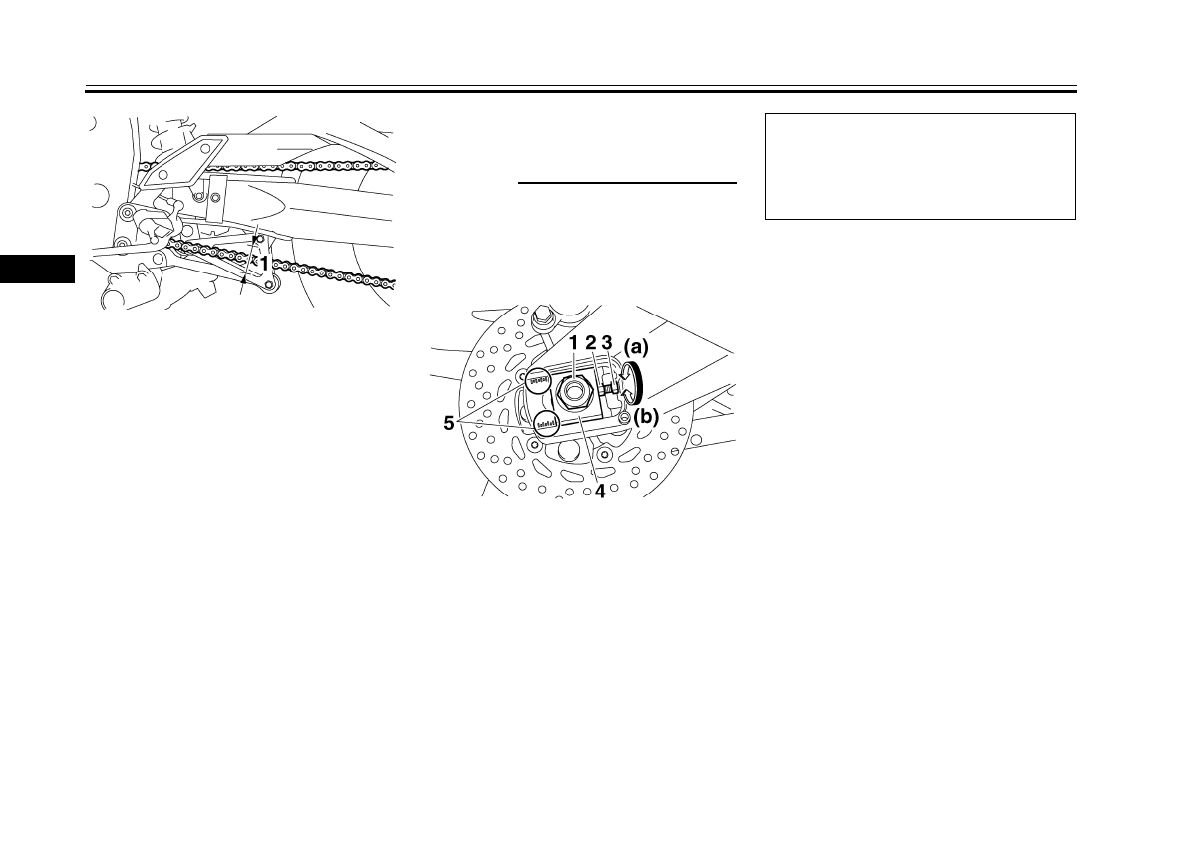 1

1 2 3 (a)

5

(b)

4