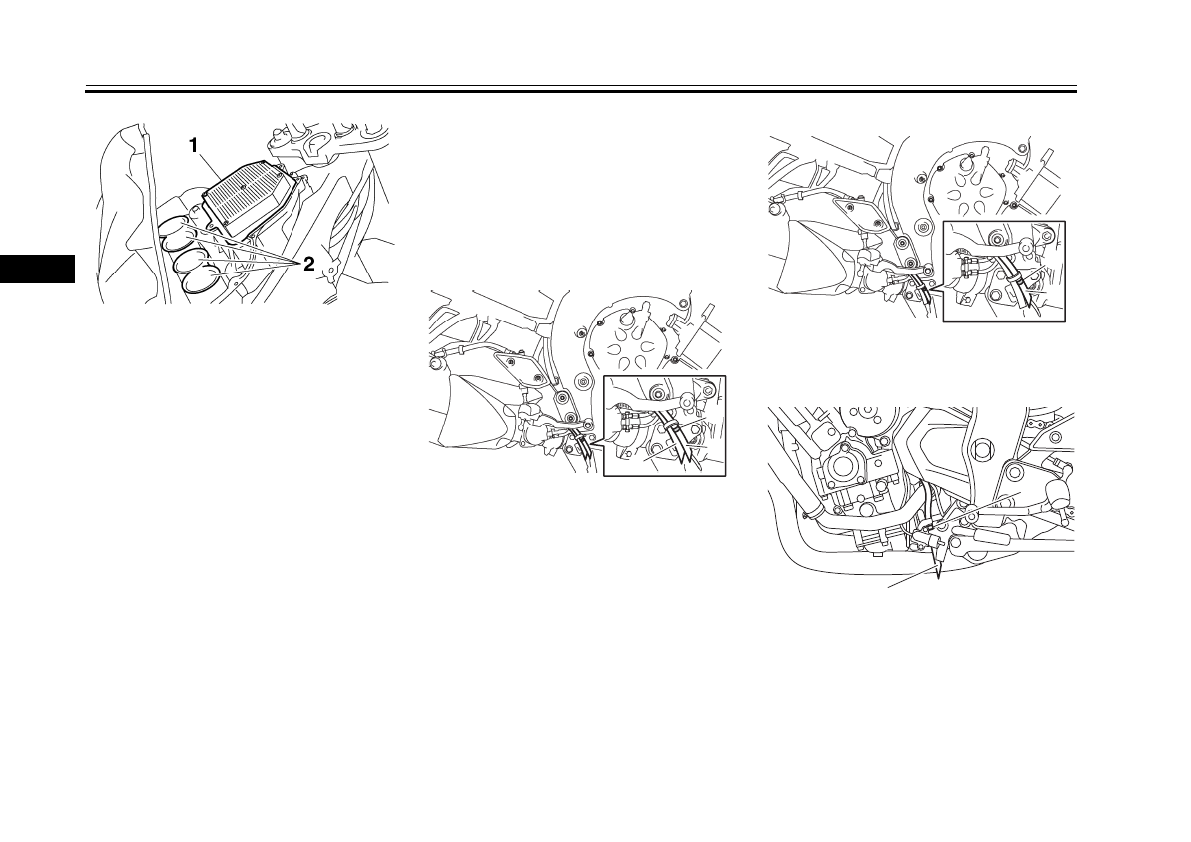 1

2