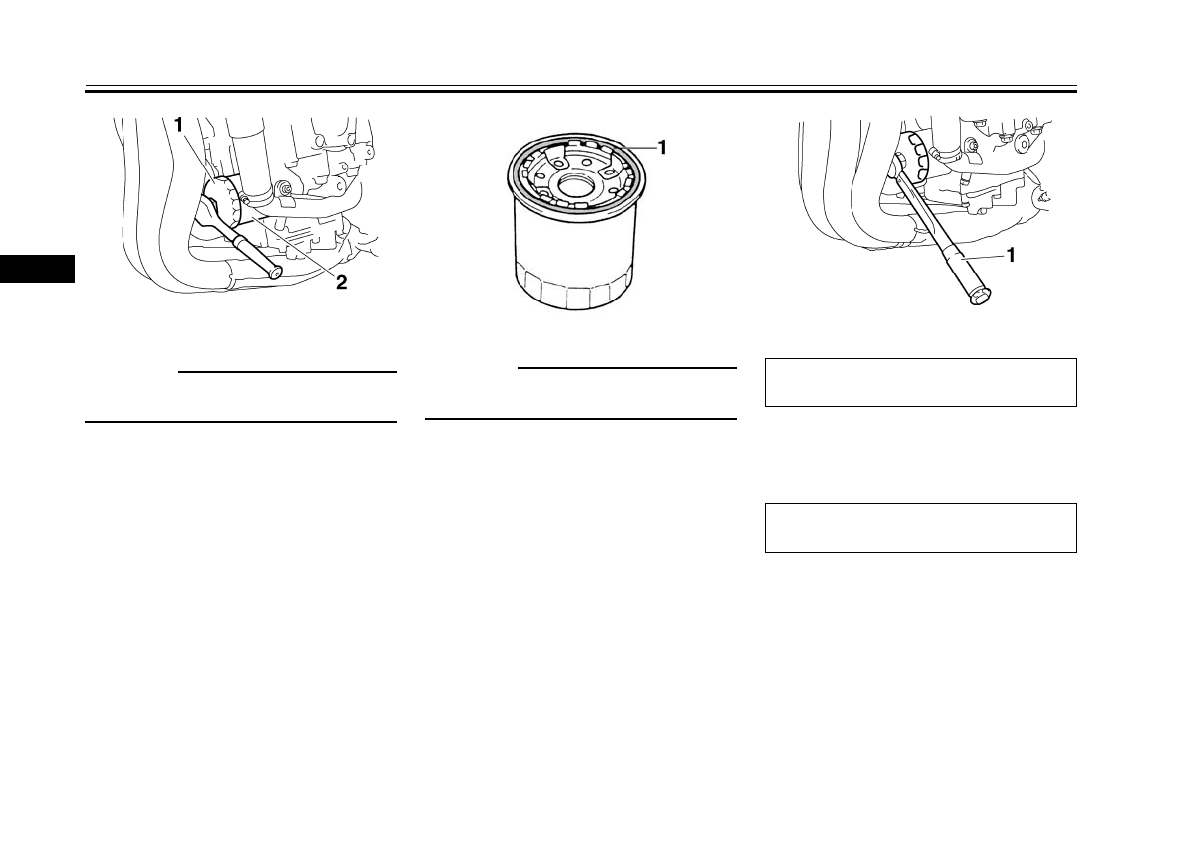 1

2

1

1