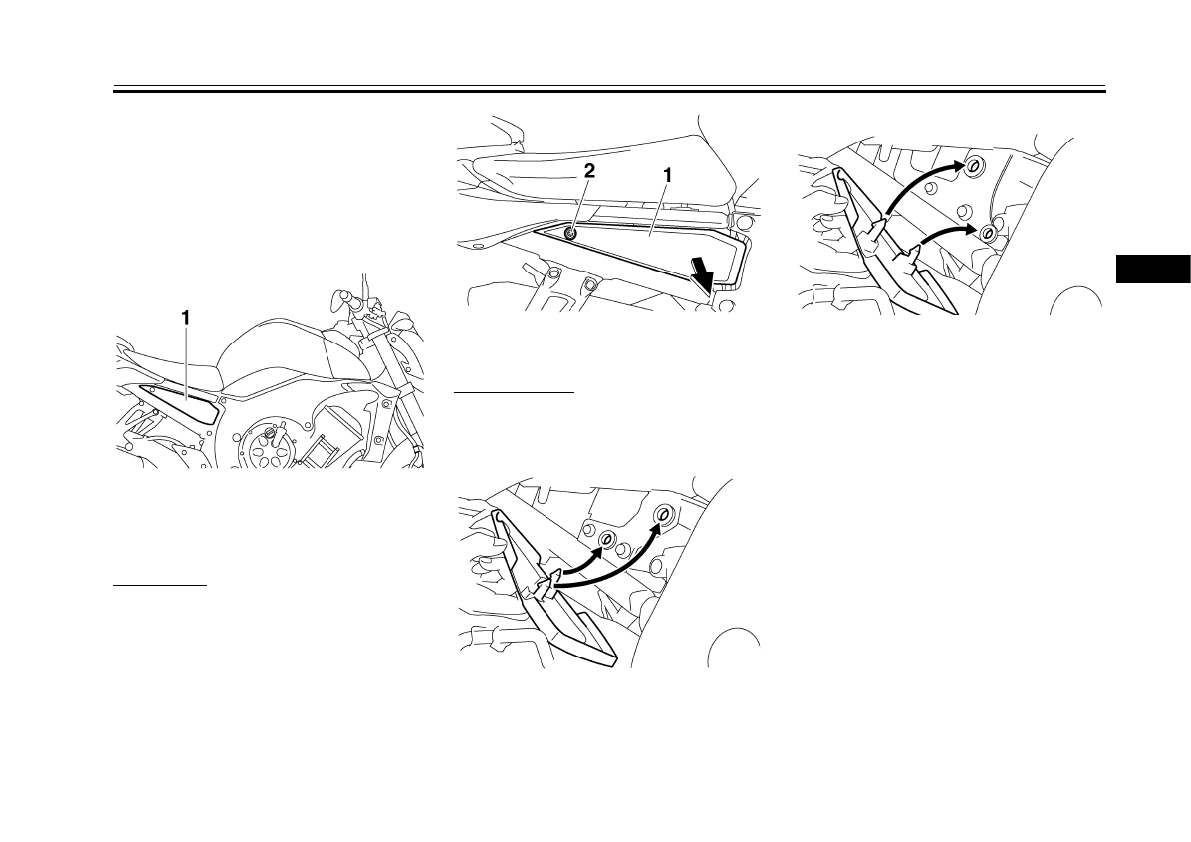 1

2

1