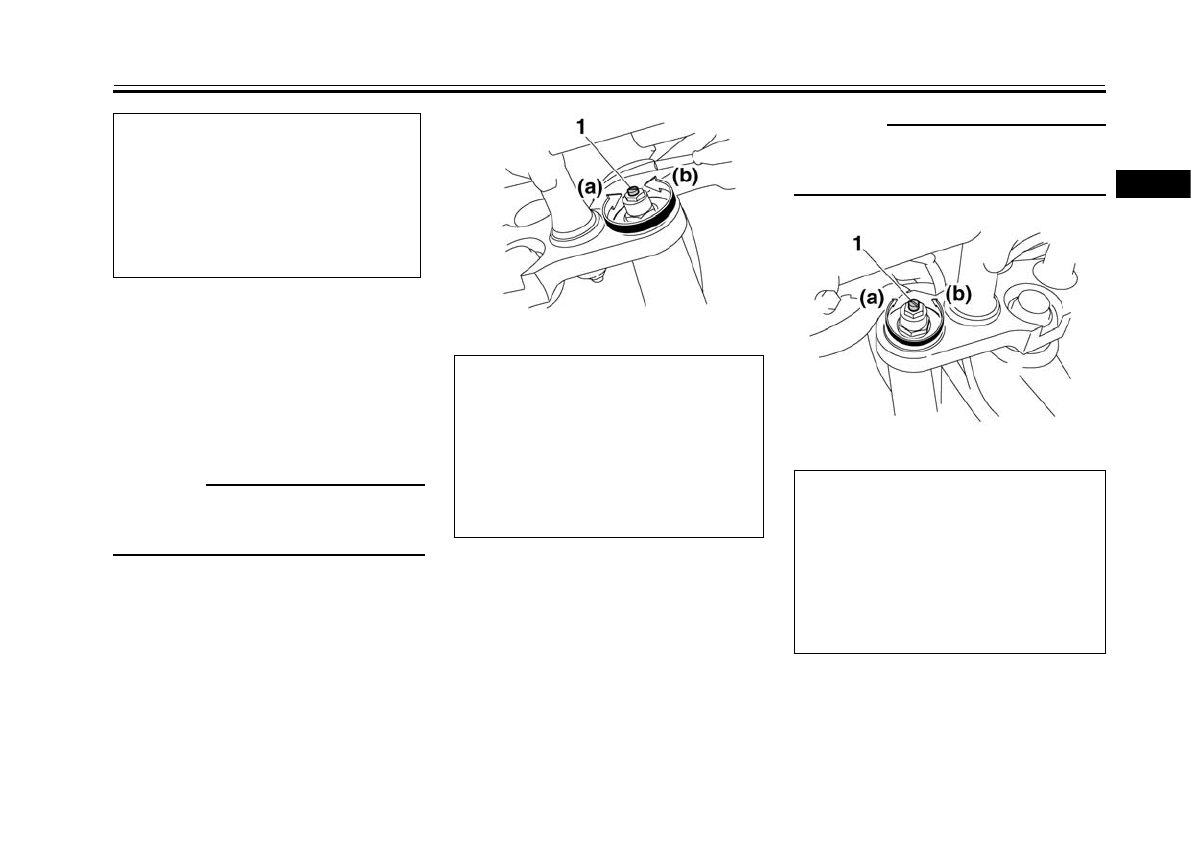 1
(a)
(b)

1
(a)
(b)