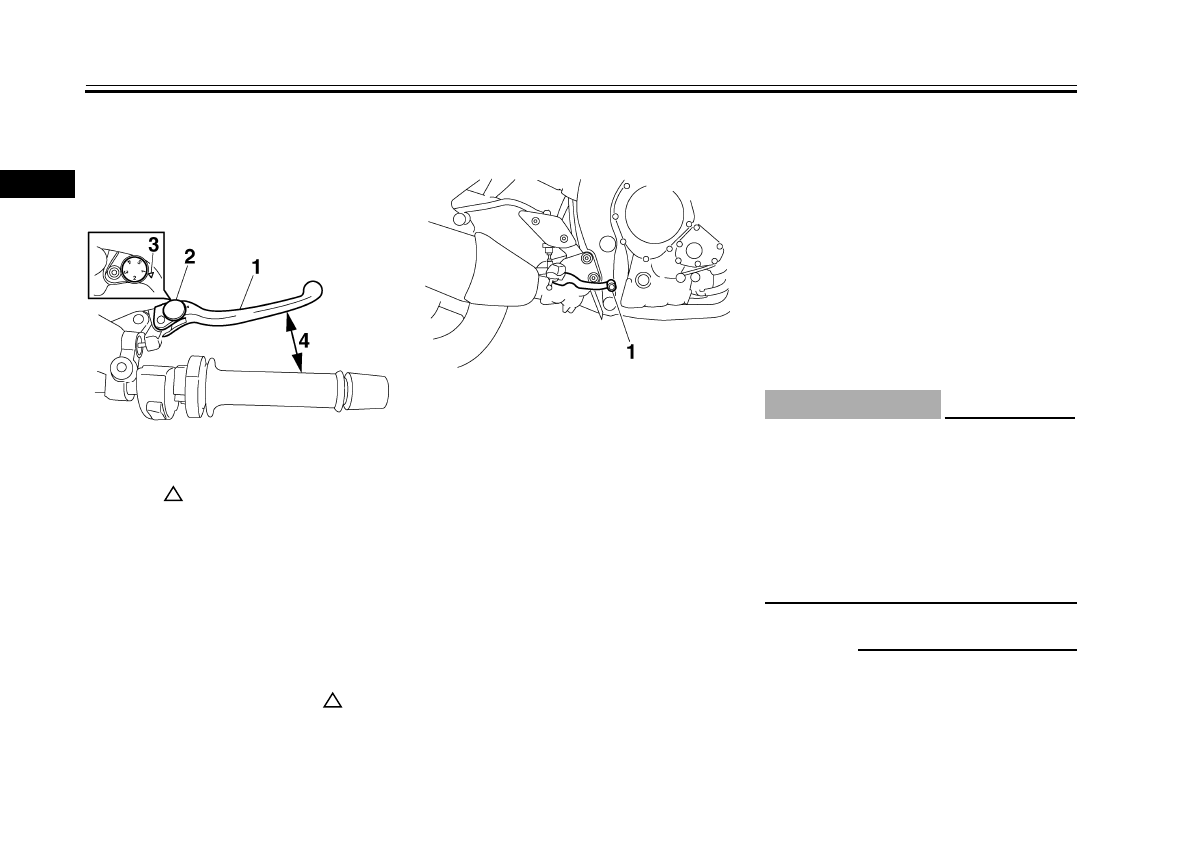 3
2
1
4
1