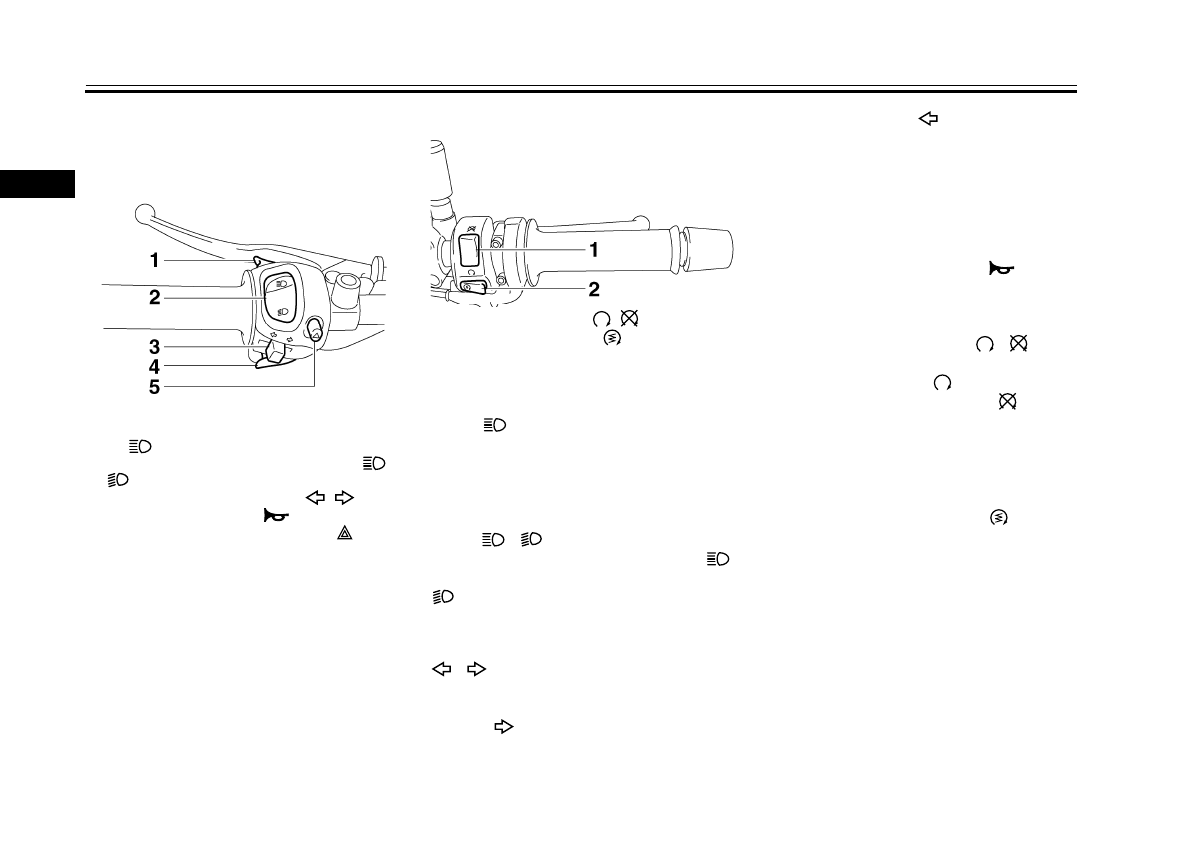 1
2
3
4
5

1
2