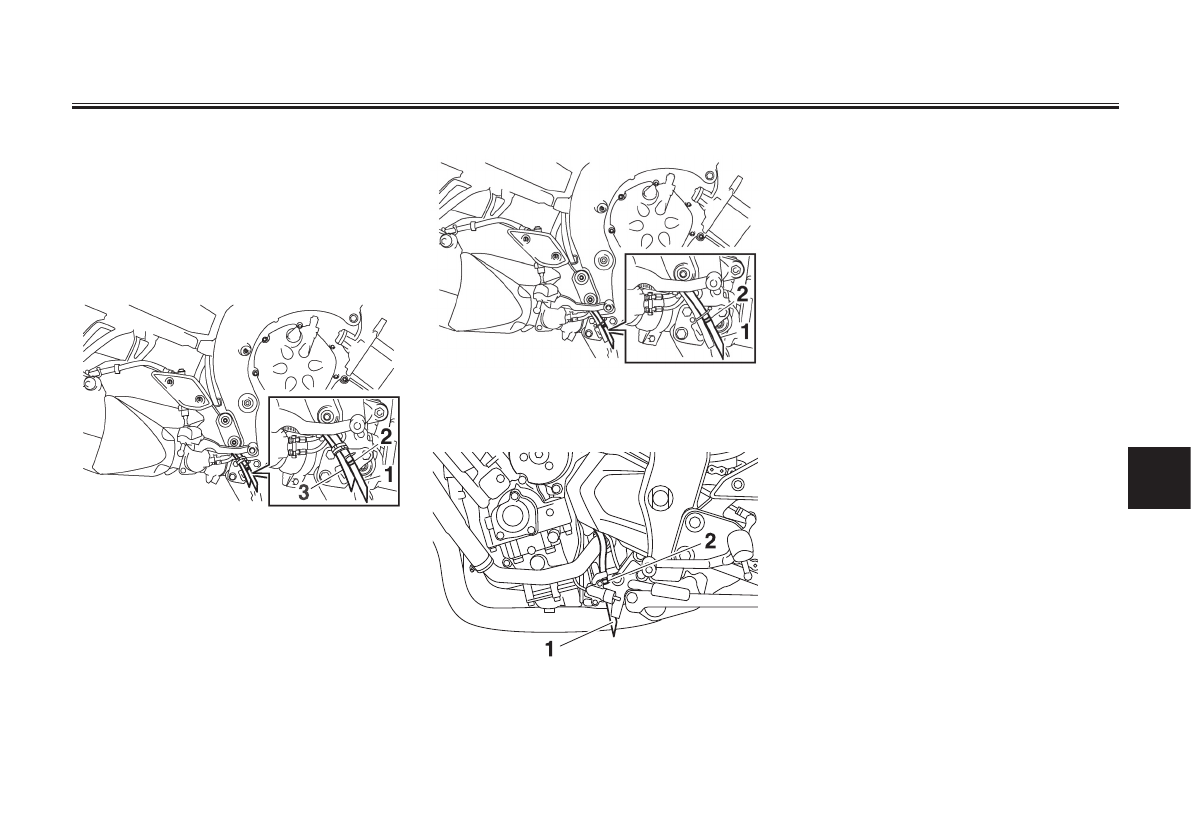 2
1
3

2
1

2
1