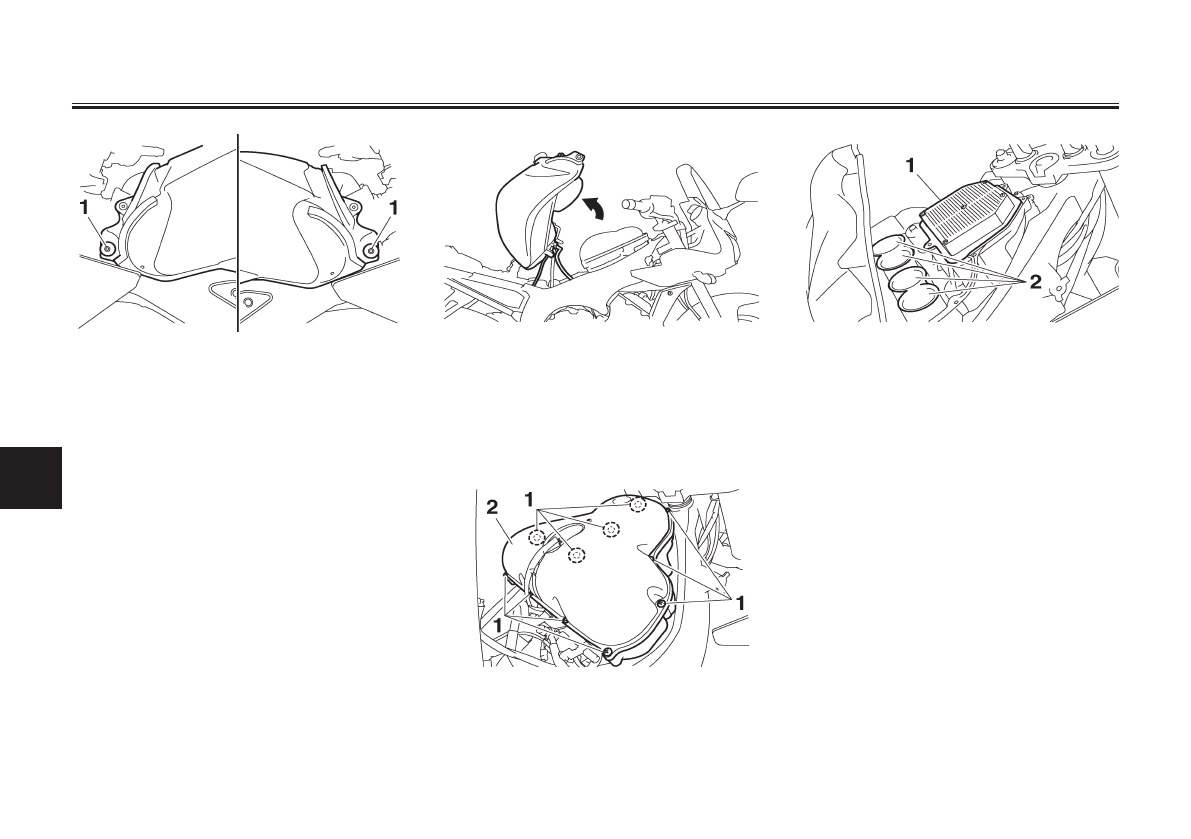 1
1
1
2
2
1
1
1