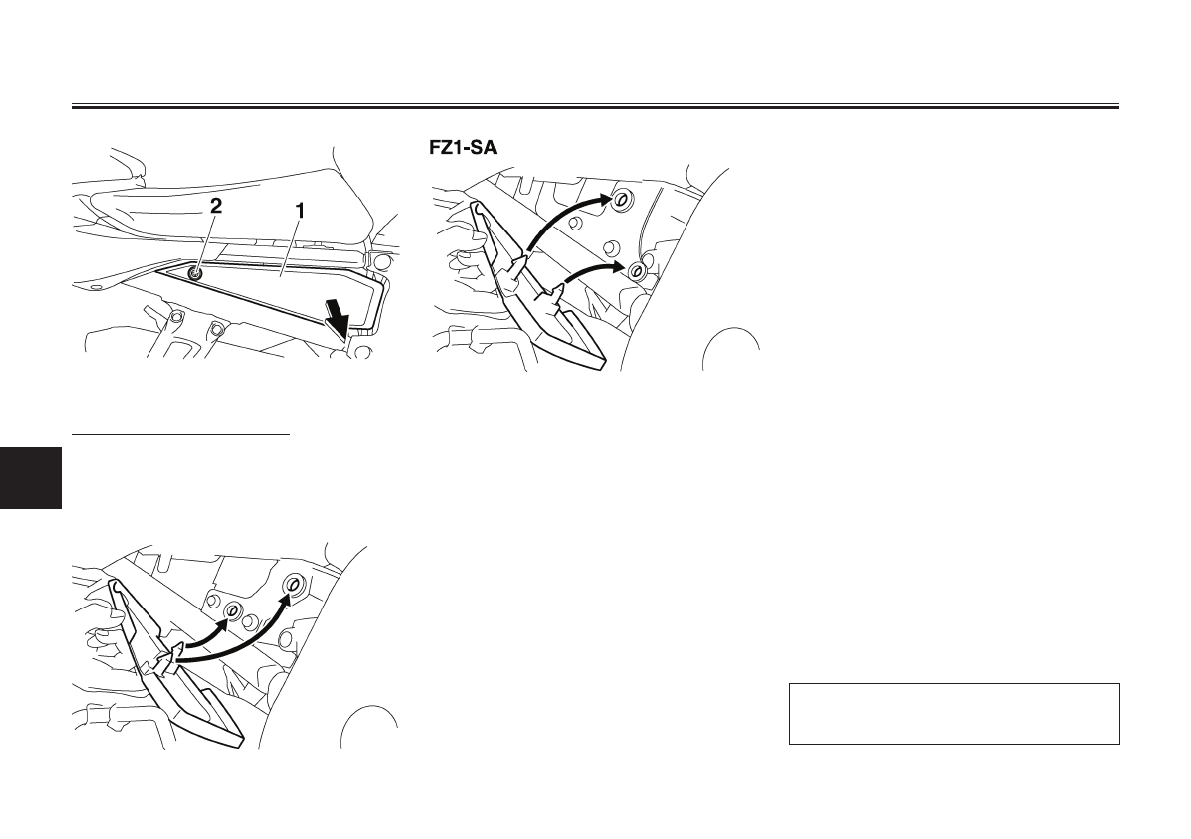 2
1

FZ1-SA