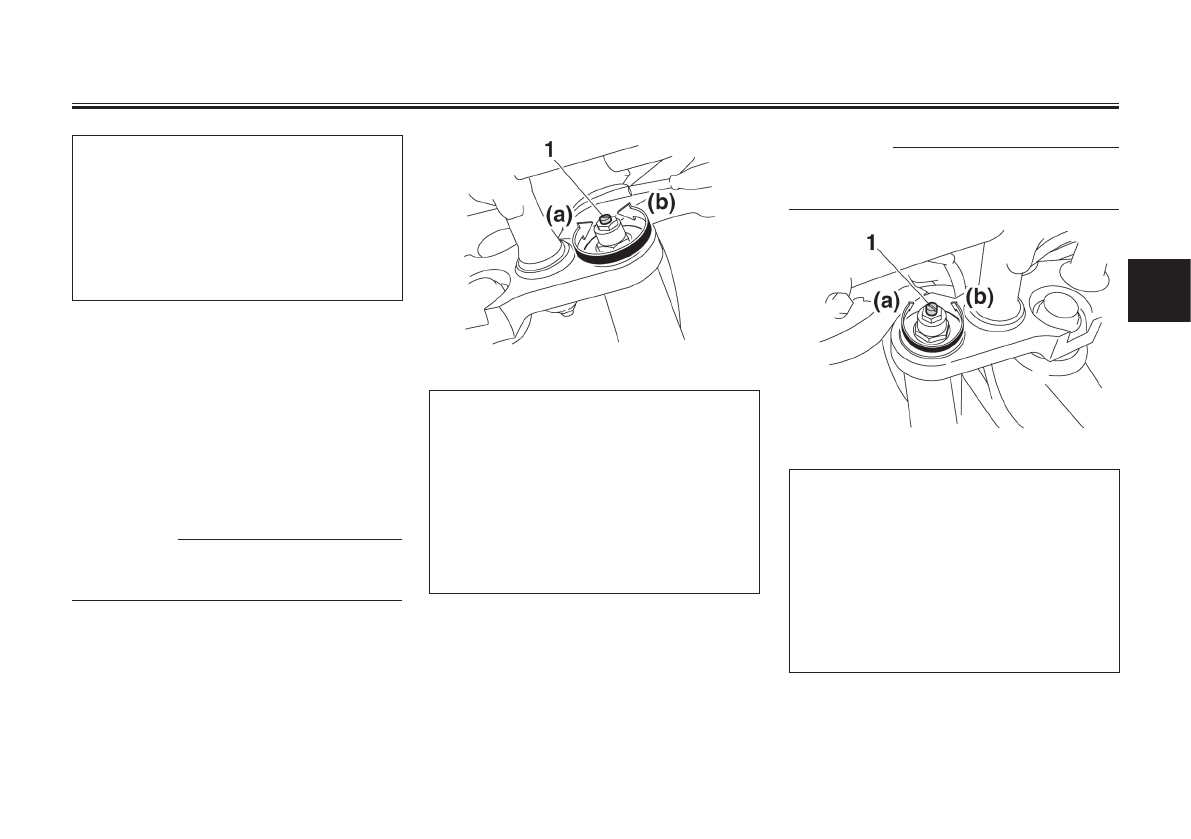 1
(a)
(b)

1
(a)
(b)