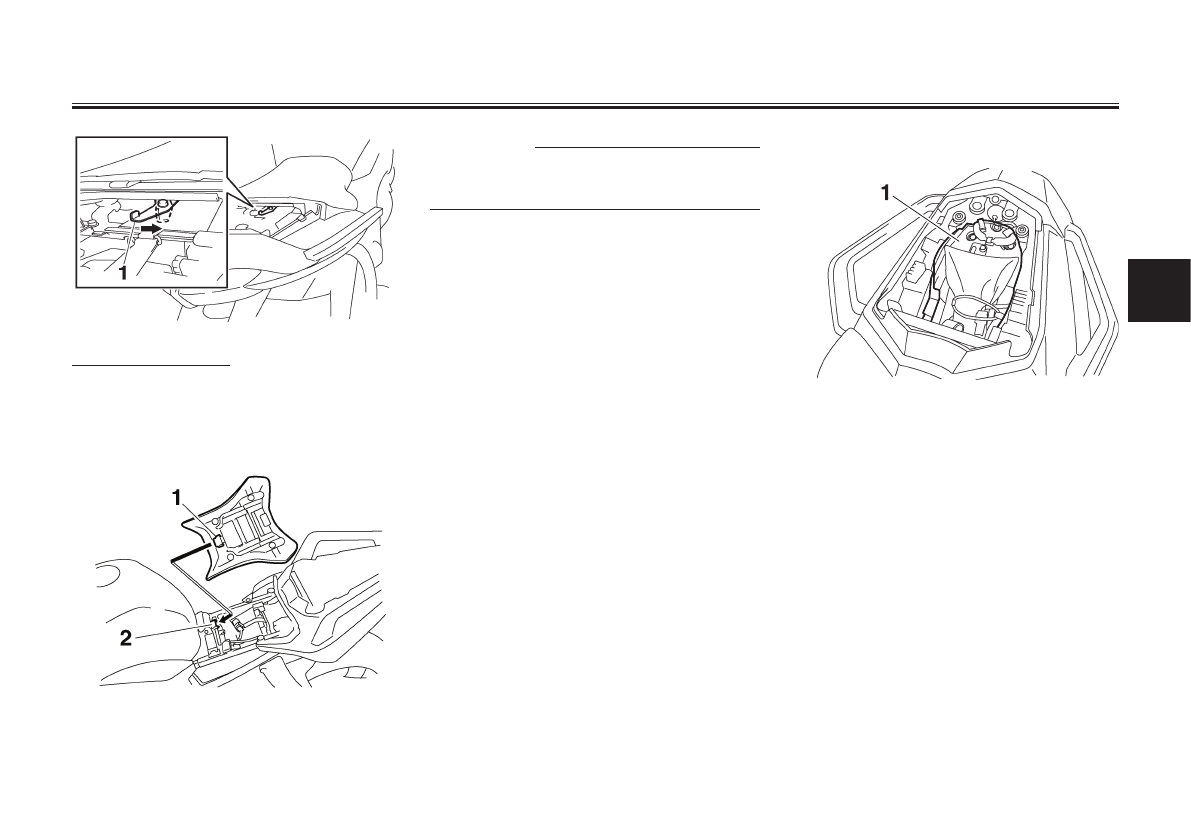 1

1

2

1