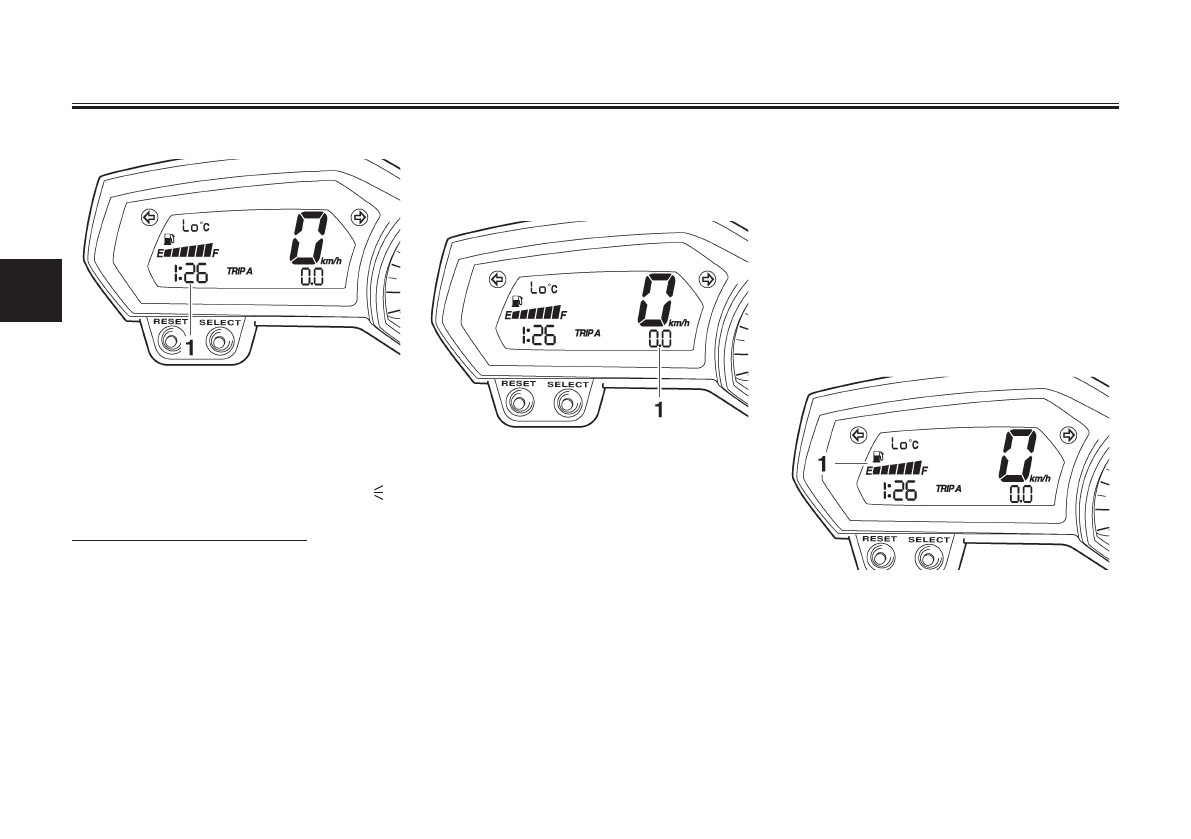 Lo°c
E F
1:26 TRIP A
0
km/h
0.0
RESET SELECT
1

Lo°c
E F
1:26 TRIP A
0
km/h
0.0
RESET SELECT
1

Lo°c
1
E F
1:26 TRIP A
0
km/h
0.0
RESET SELECT