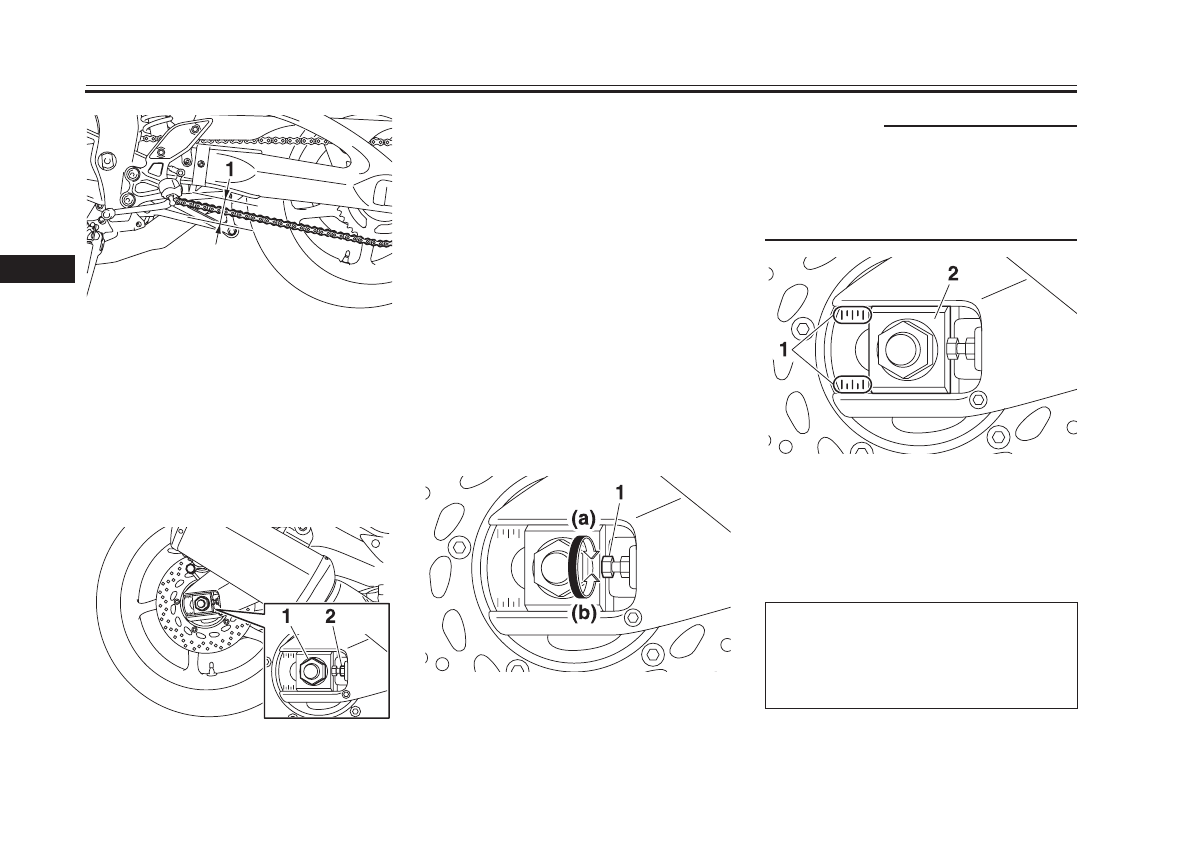 1

1 2

(a)
1
(b)

2
1