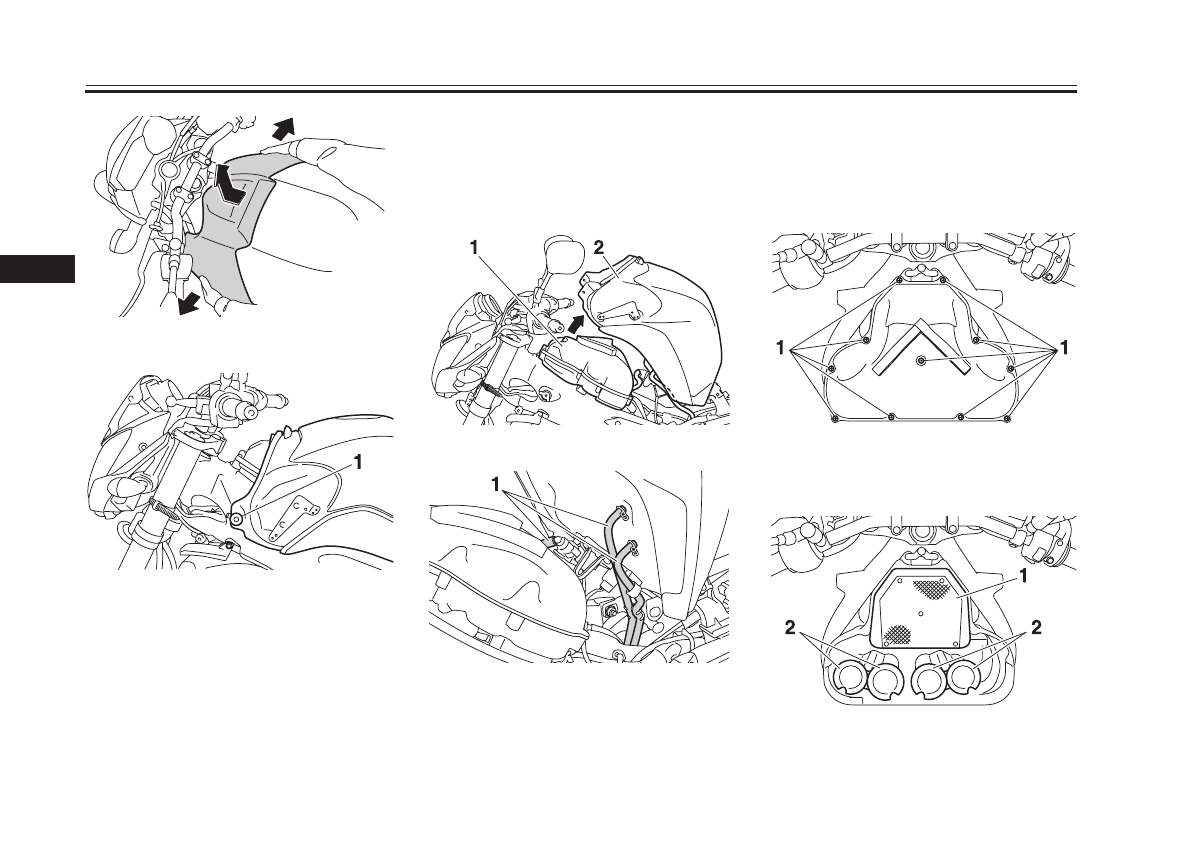 1

1 2

1

1 1

1

2 2