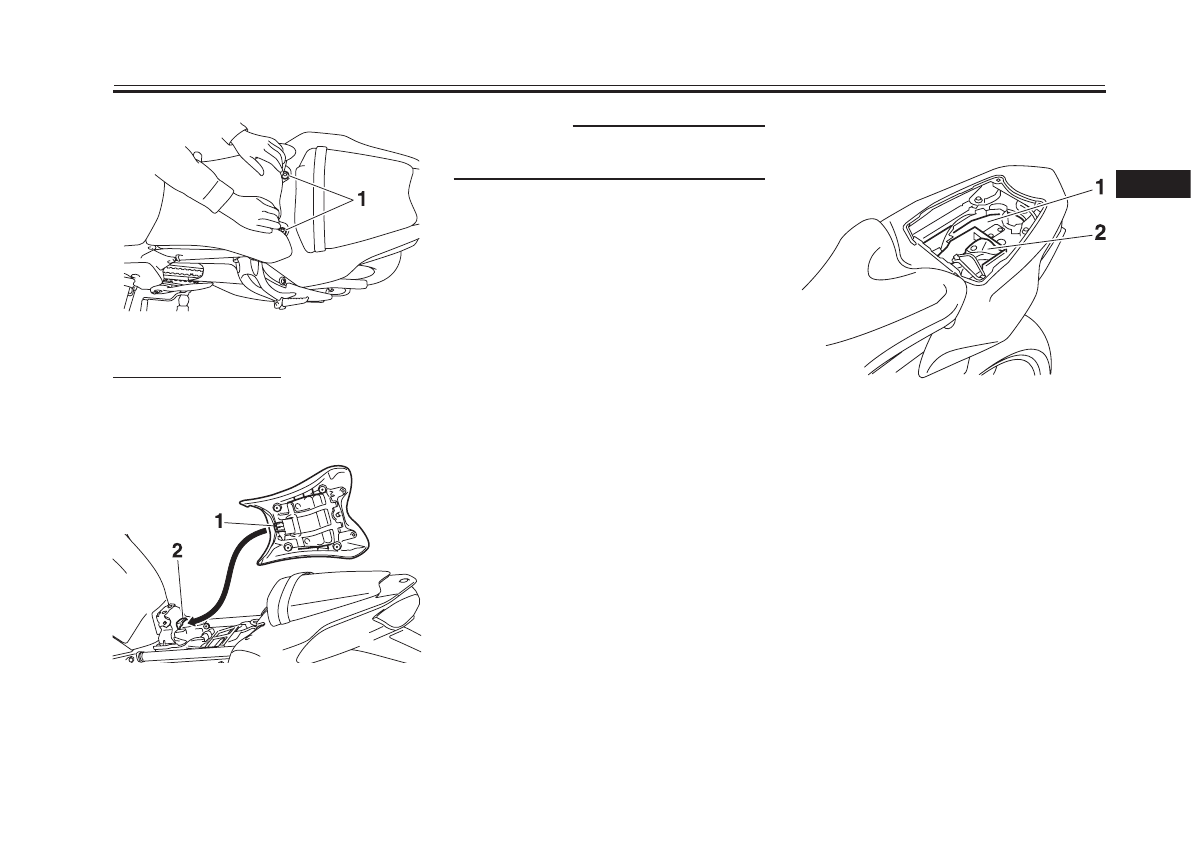 1

1
2

1
2