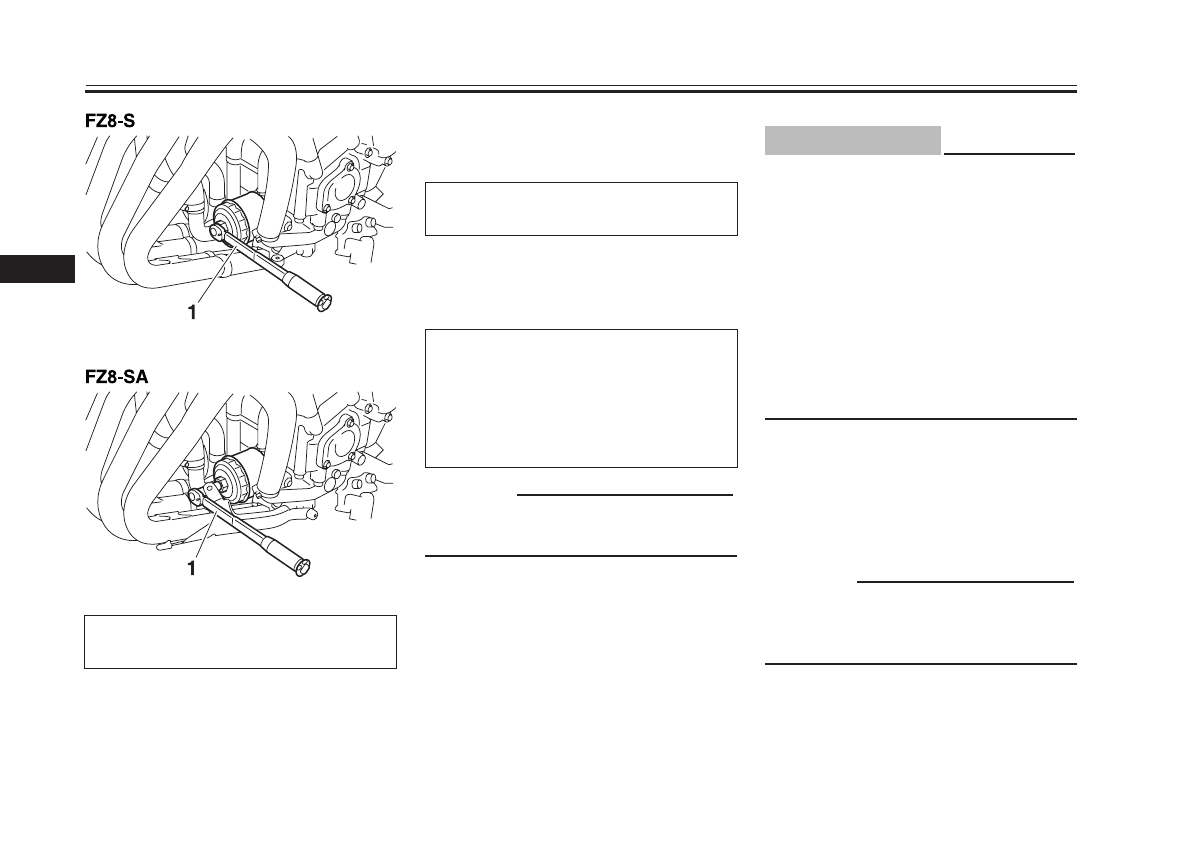 FZ8-S

1

FZ8-SA

1