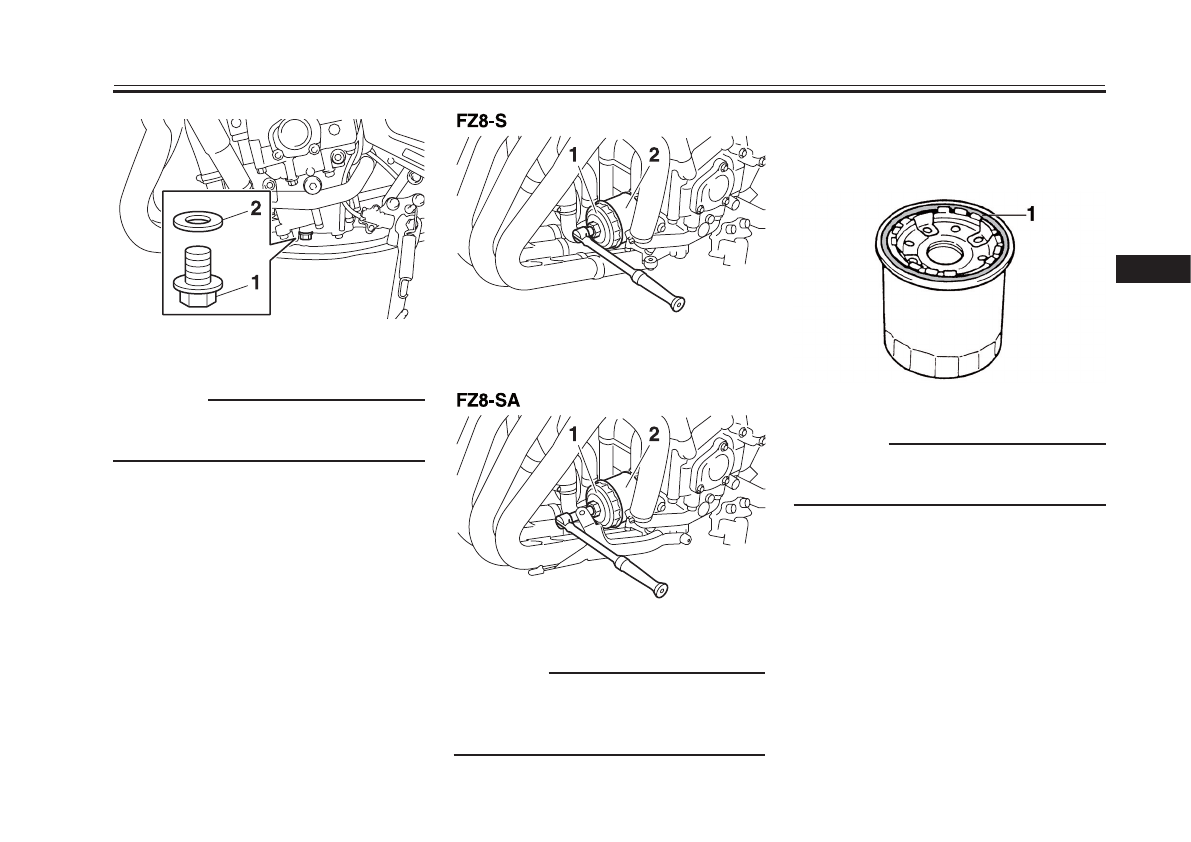 2

1

FZ8-S

1 2

FZ8-SA

1 2

1