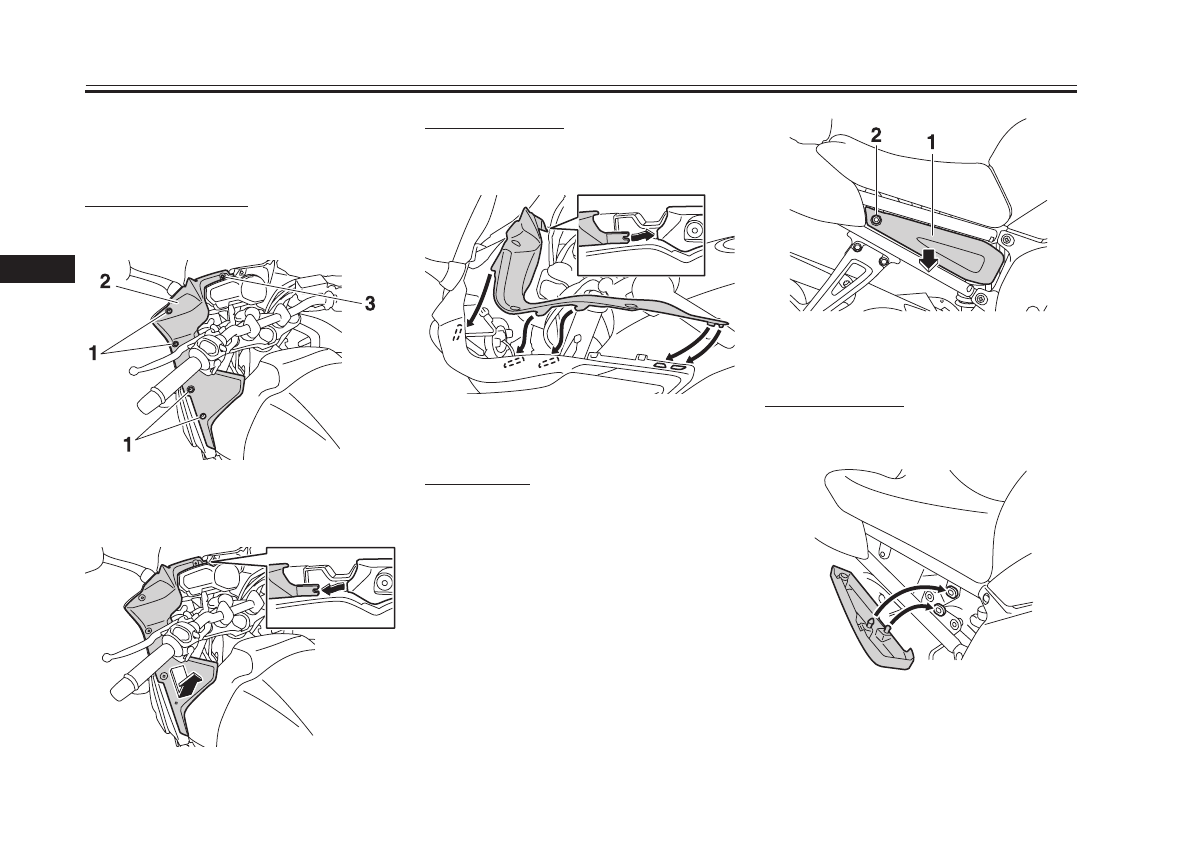 2

3

1

1

2 1