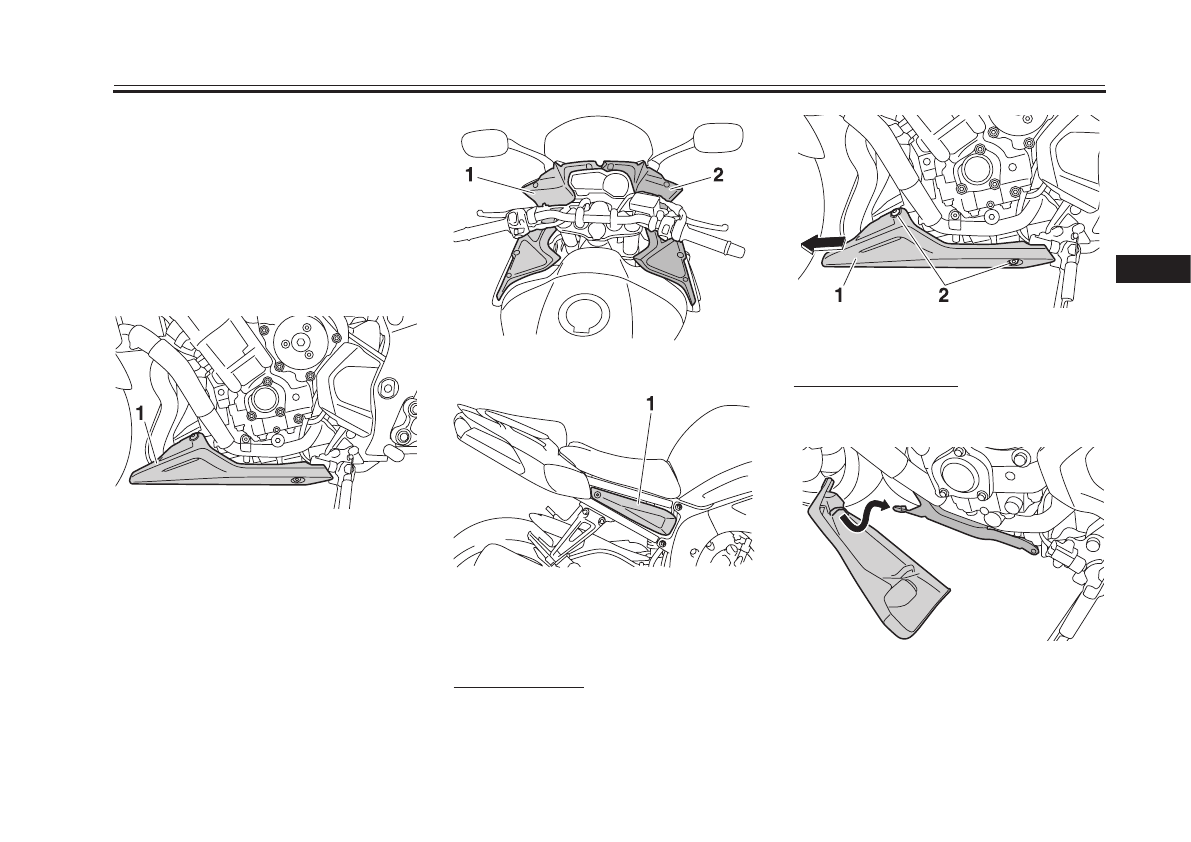 1

1

2

1

1

2