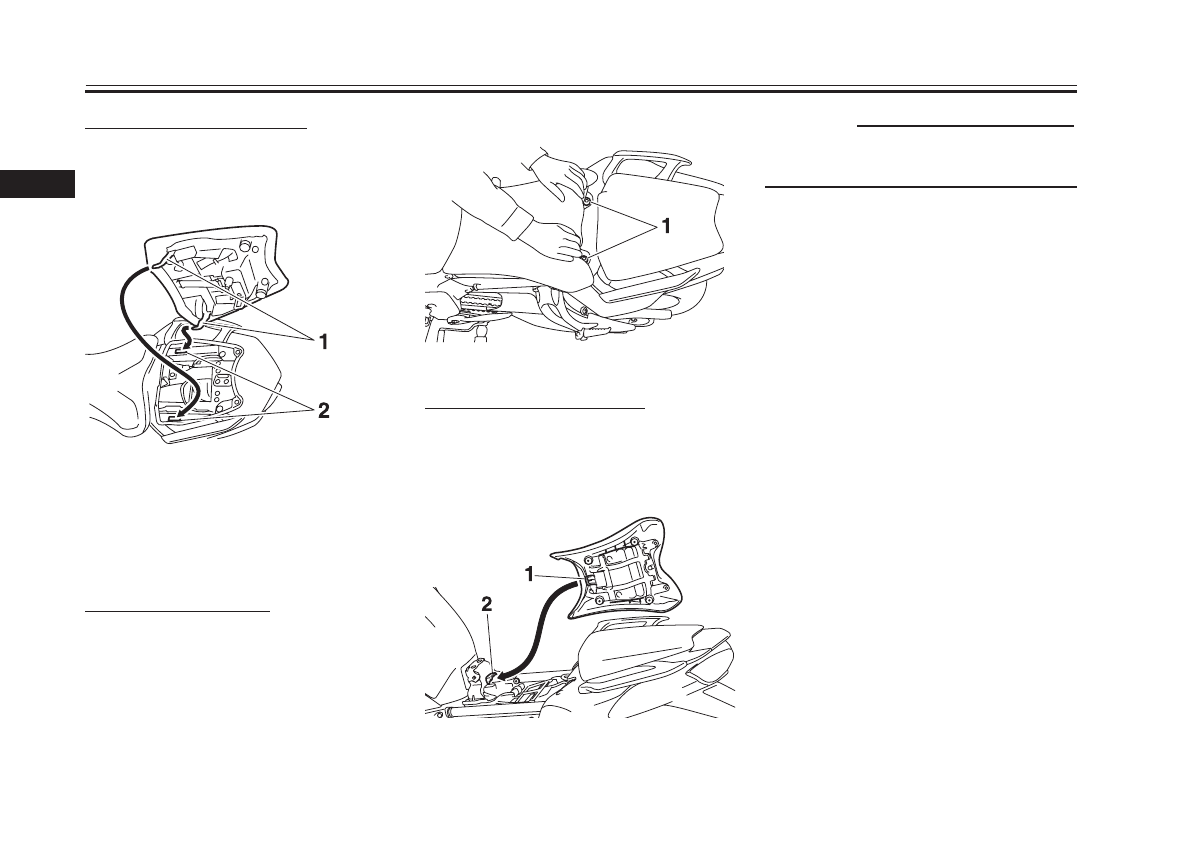 1

2

1

1

2