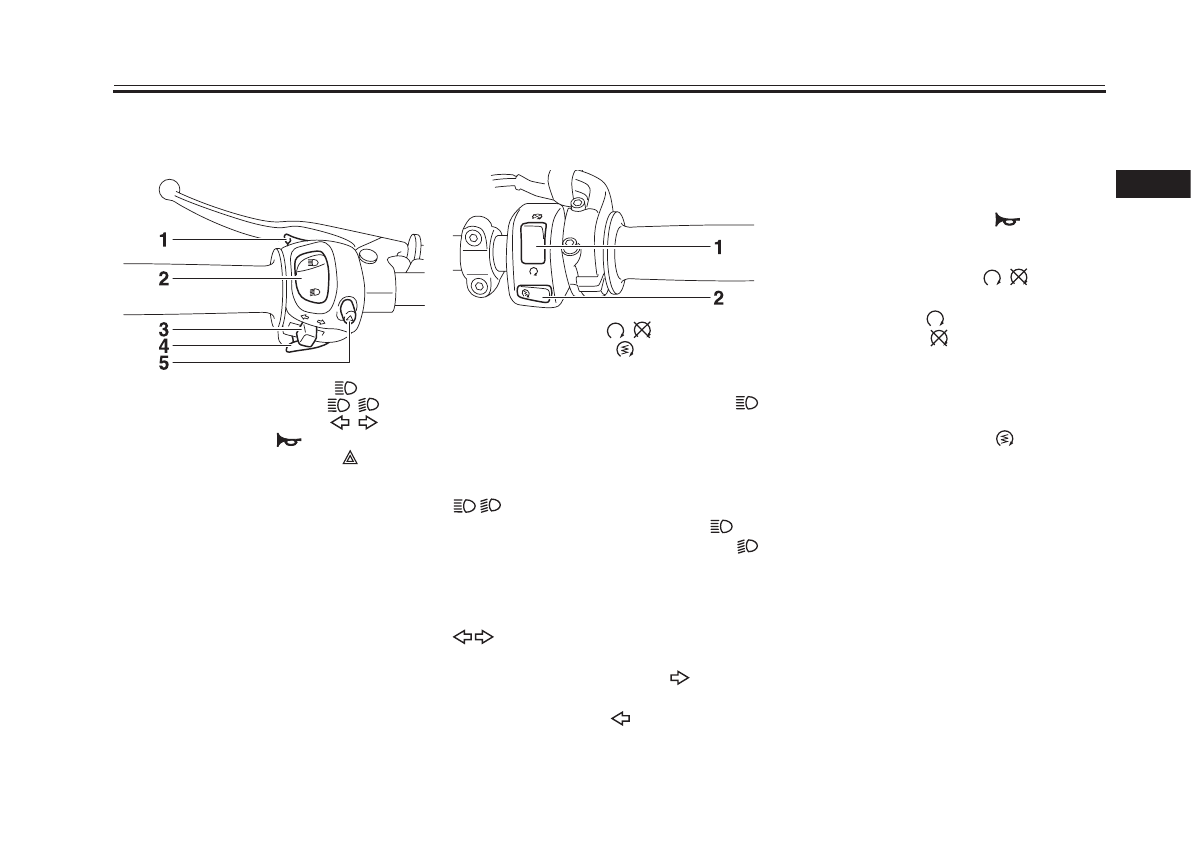 1
2
3
4
5

1
2