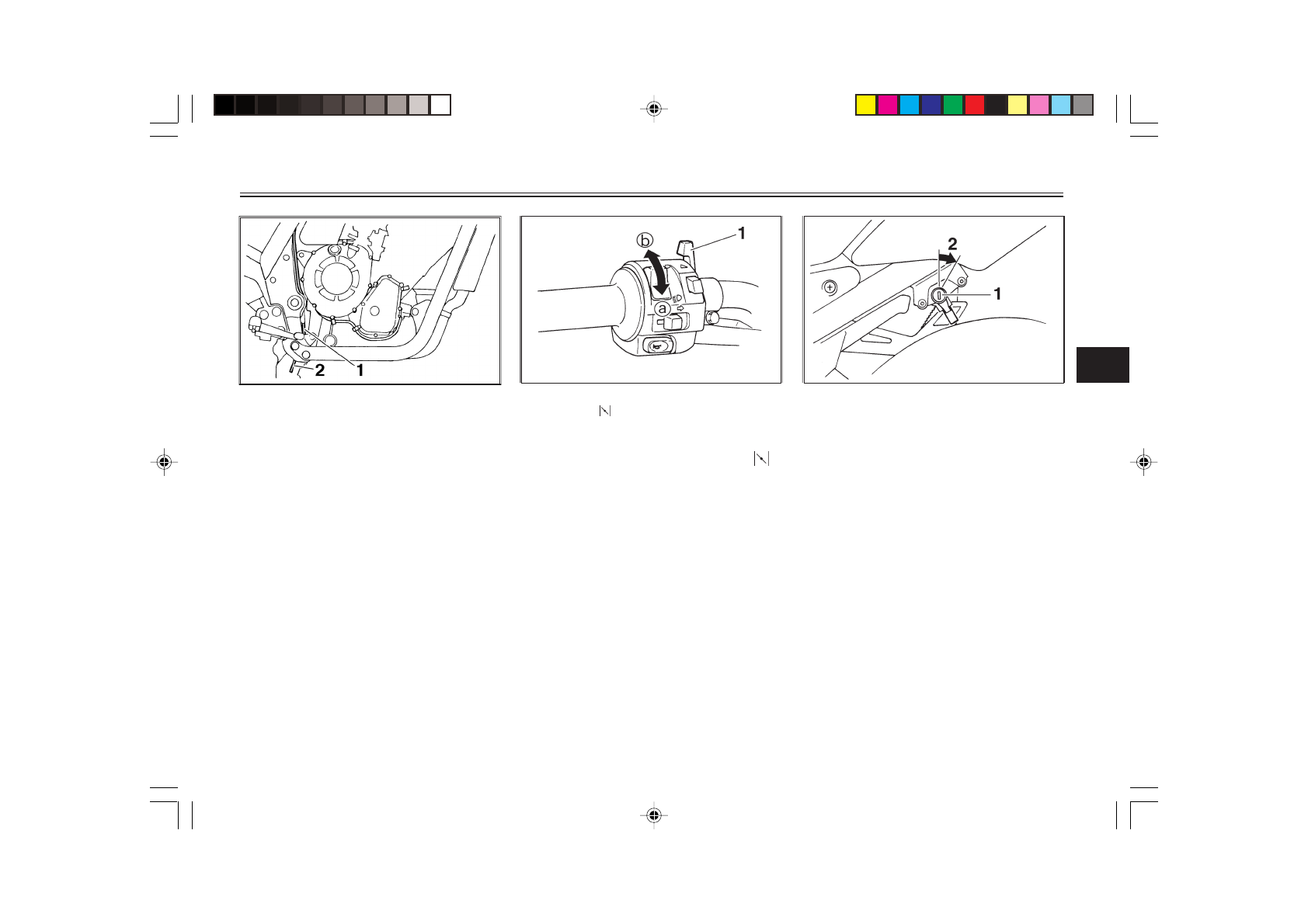 2 1

b 1 a

2 1