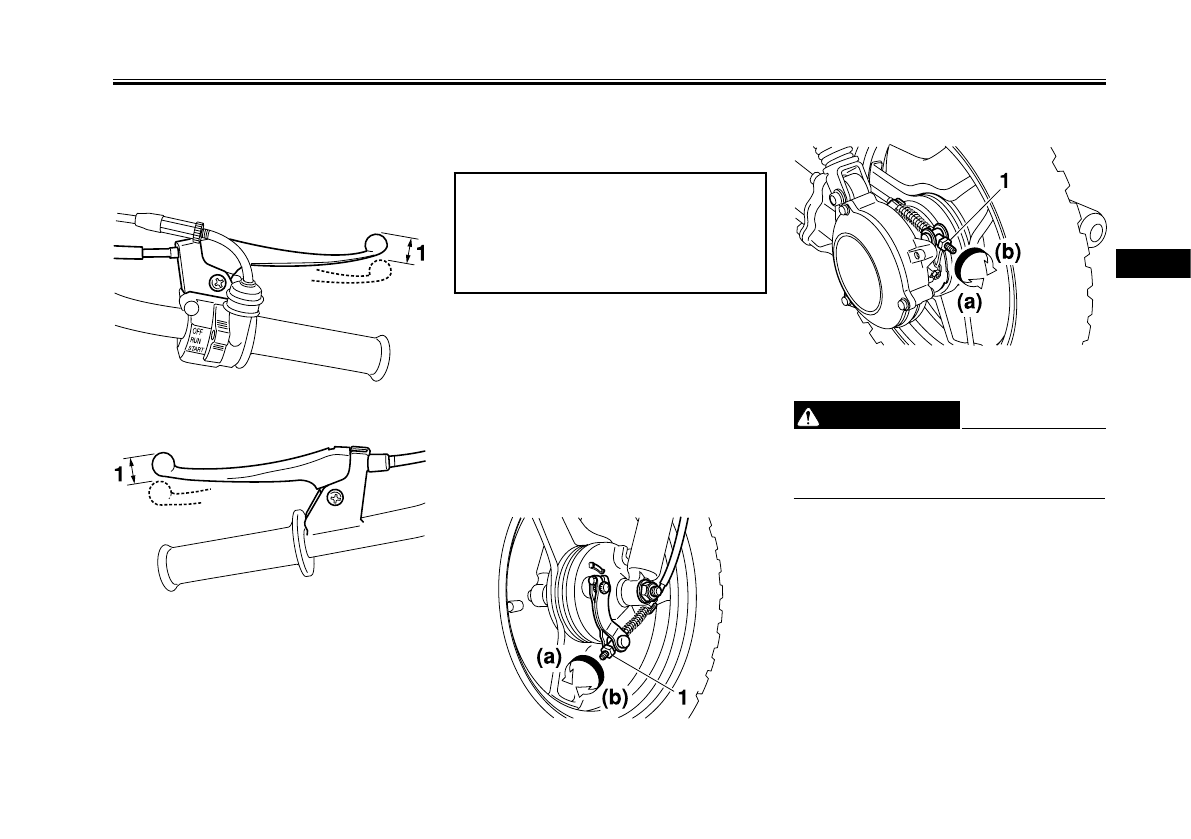 1

OFF
RUN
START

1

(a)

(b)

1

1

(b)

(a)