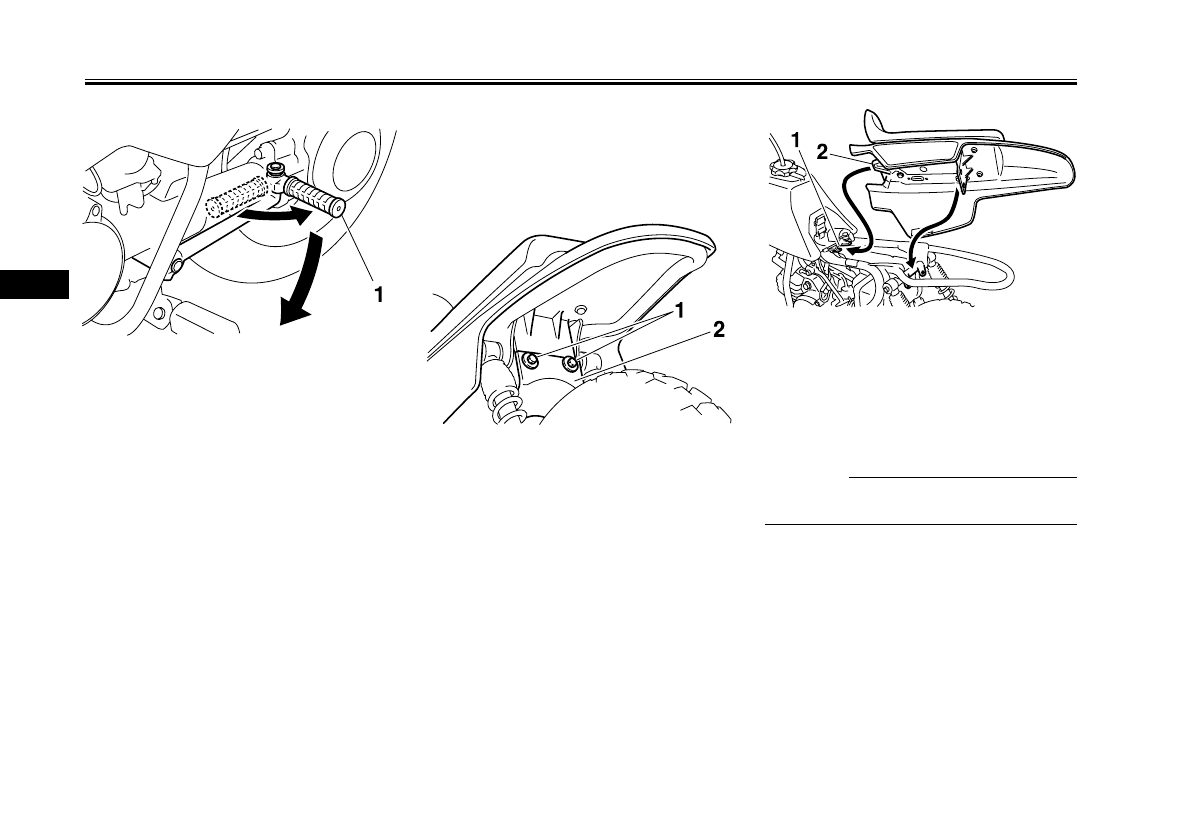 1

1
2

1
2