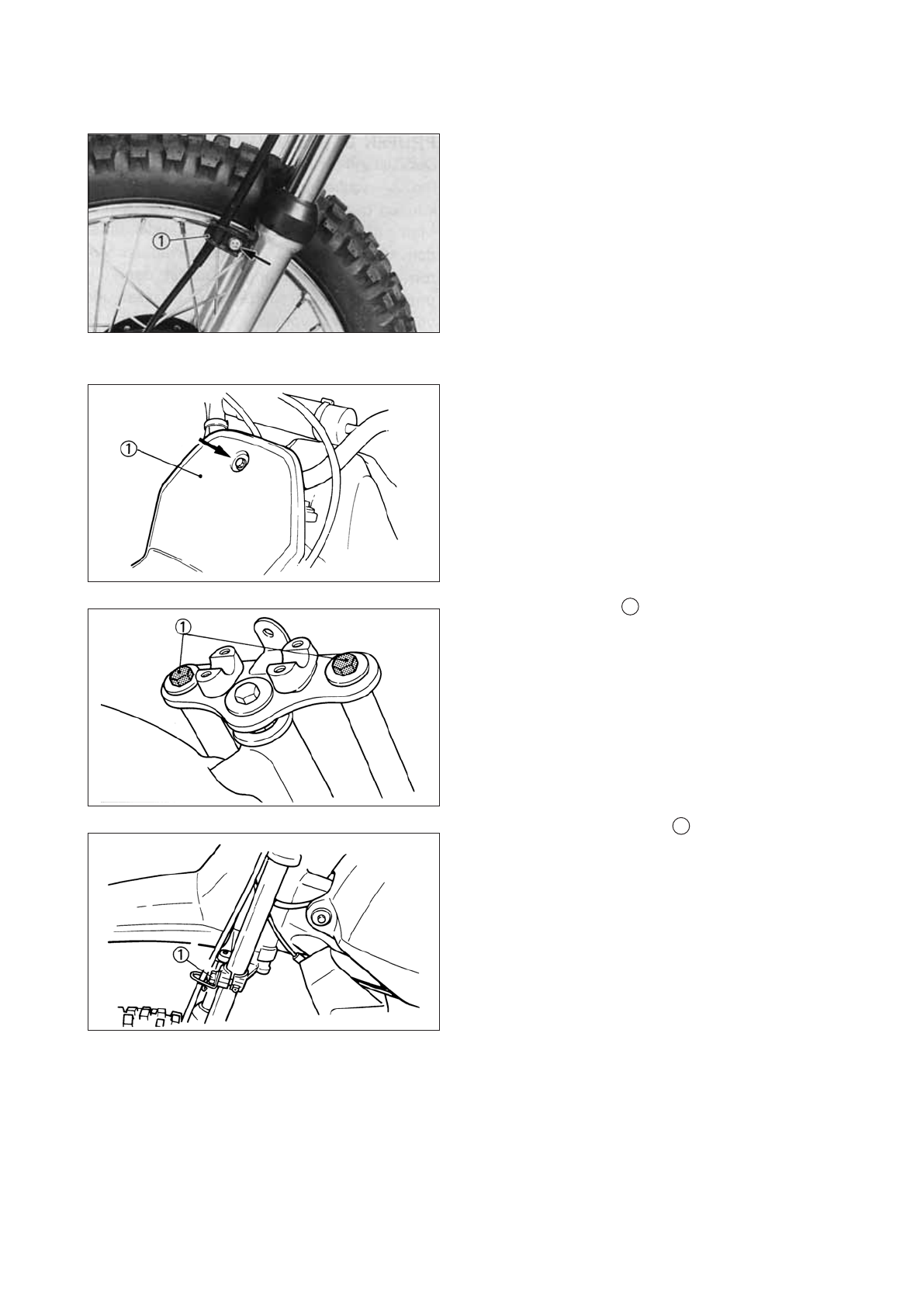 ①

①

①

①